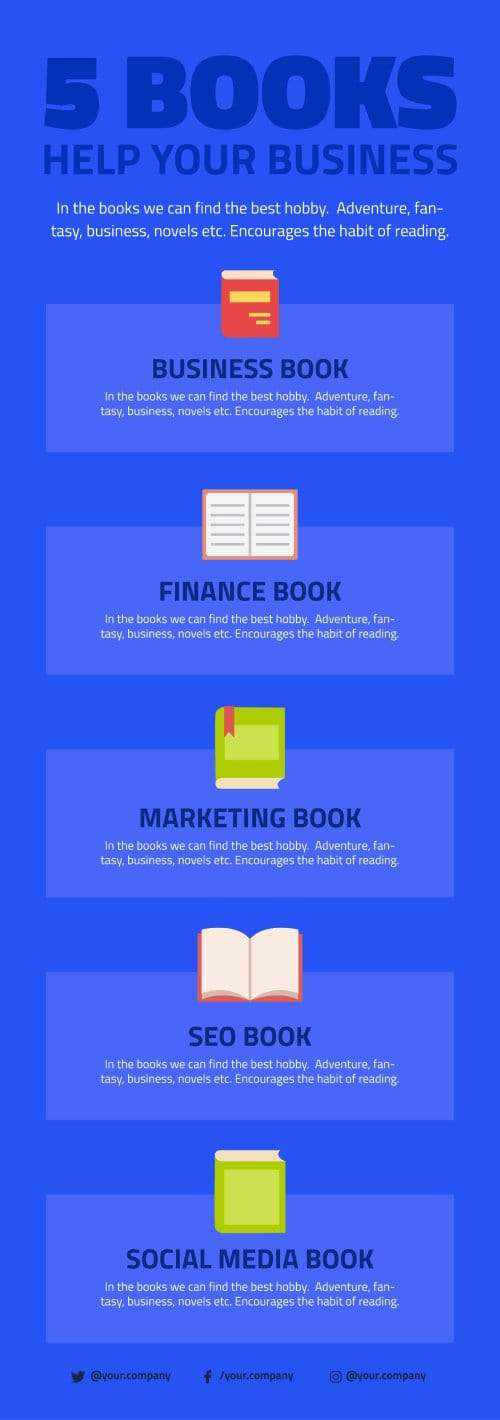 5 BOOKS
HELP YOUR BUSINESS

In the books we can find the best hobby. Adventure, fantasy, business, novels etc. Encourages the habit of reading.

BUSINESS BOOK
In the books we can find the best hobby. Adventure, fantasy, business, novels etc. Encourages the habit of reading.

FINANCE BOOK
In the books we can find the best hobby. Adventure, fantasy, business, novels etc. Encourages the habit of reading.

MARKETING BOOK
In the books we can find the best hobby. Adventure, fantasy, business, novels etc. Encourages the habit of reading.

SEO BOOK
In the books we can find the best hobby. Adventure, fantasy, business, novels etc. Encourages the habit of reading.

SOCIAL MEDIA BOOK
In the books we can find the best hobby. Adventure, fantasy, business, novels etc. Encourages the habit of reading.

@your.company /your.company @your.company