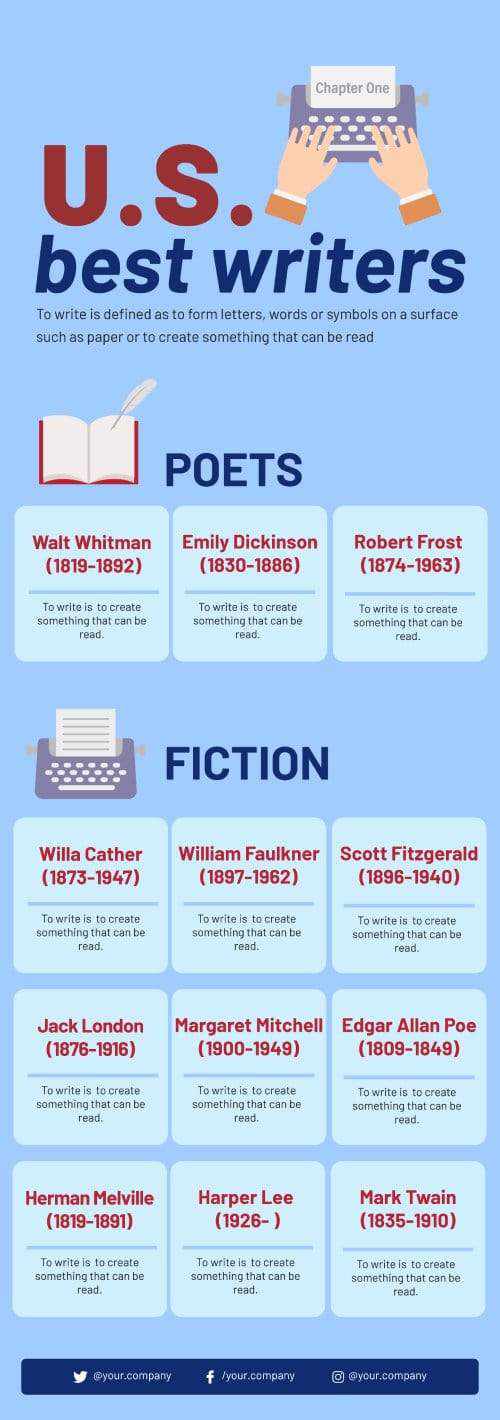 Chapter One

U.S.
best writers

To write is defined as to form letters, words or symbols on a surface such as paper or to create something that can be read

POETS

Walt Whitman
(1819-1892)

To write is to create something that can be read.

Emily Dickinson
(1830-1886)

To write is to create something that can be read.

Robert Frost
(1874-1963)

To write is to create something that can be read.

FICTION

Willa Cather
(1873-1947)

To write is to create something that can be read.

William Faulkner
(1897-1962)

To write is to create something that can be read.

Scott Fitzgerald
(1896-1940)

To write is to create something that can be read.

Jack London
(1876-1916)

To write is to create something that can be read.

Margaret Mitchell
(1900-1949)

To write is to create something that can be read.

Edgar Allan Poe
(1809-1849)

To write is to create something that can be read.

Herman Melville
(1819-1891)

To write is to create something that can be read.

Harper Lee
(1926- )

To write is to create something that can be read.

Mark Twain
(1835-1910)

To write is to create something that can be read.

@your.company /your.company @your.company