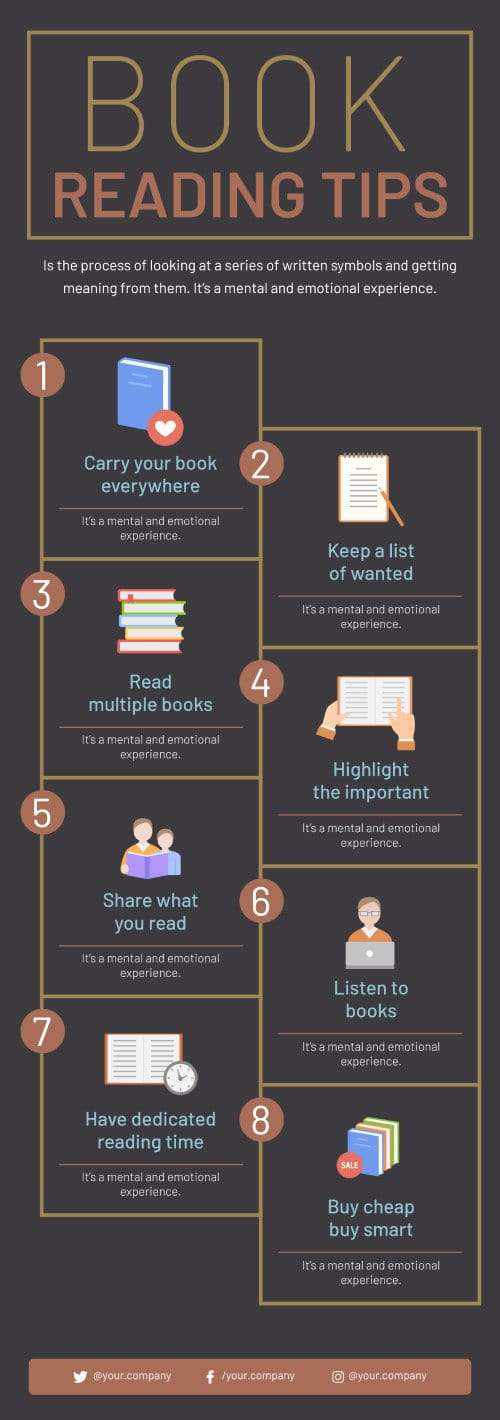 BOOK
READING TIPS

Is the process of looking at a series of written symbols and getting meaning from them. It's a mental and emotional experience.

1
Carry your book everywhere
It's a mental and emotional experience.

2
Keep a list of wanted
It's a mental and emotional experience.

3
Read multiple books
It's a mental and emotional experience.

4
Highlight the important
It's a mental and emotional experience.

5
Share what you read
It's a mental and emotional experience.

6
Listen to books
It's a mental and emotional experience.

7
Have dedicated reading time
It's a mental and emotional experience.

8
SALE
Buy cheap buy smart
It's a mental and emotional experience.

@your.company /your.company @your.company