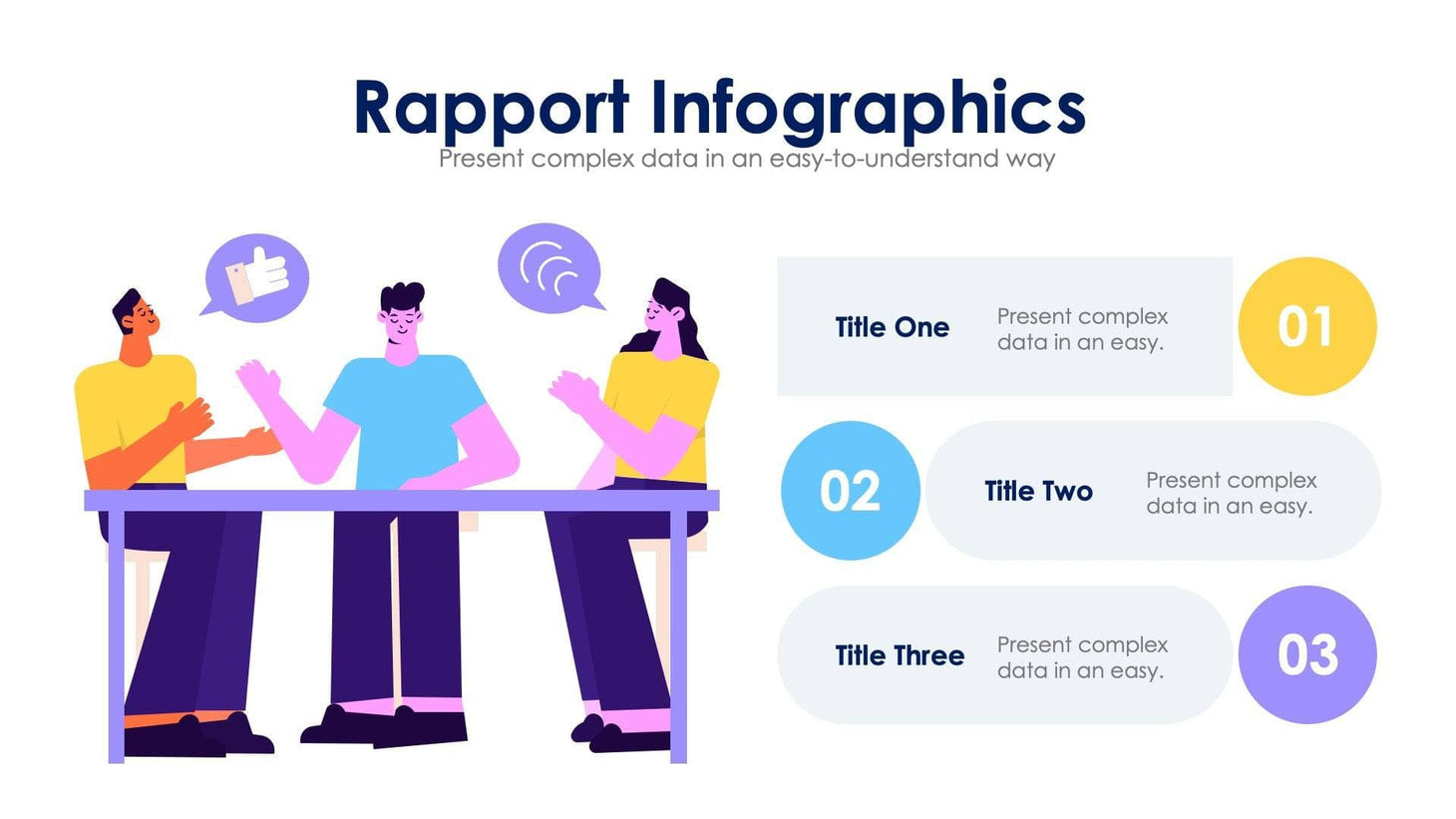 Rapport Infographics

Present complex data in an easy-to-understand way

Title One

Present complex data in an easy.

01

02

Title Two

Present complex data in an easy.

Title Three

Present complex data in an easy.

03