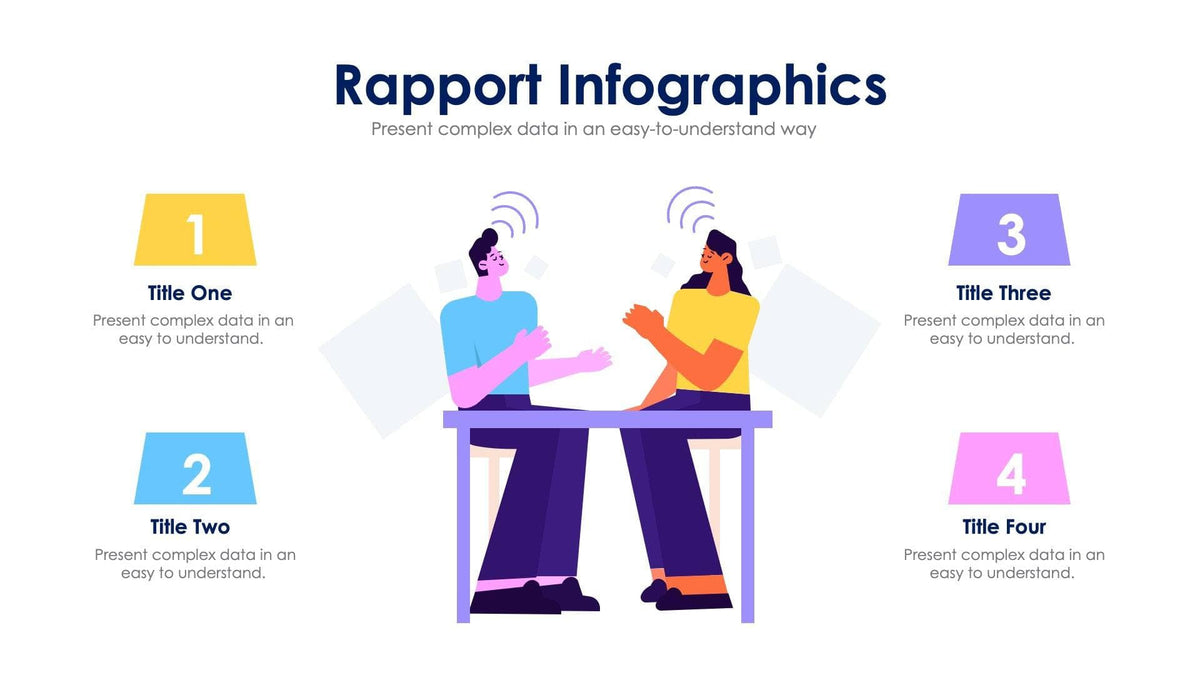 Rapport Infographics

Present complex data in an easy-to-understand way

1

Title One

Present complex data in an easy to understand.

2

Title Two

Present complex data in an easy to understand.

3

Title Three

Present complex data in an easy to understand.

4

Title Four

Present complex data in an easy to understand.