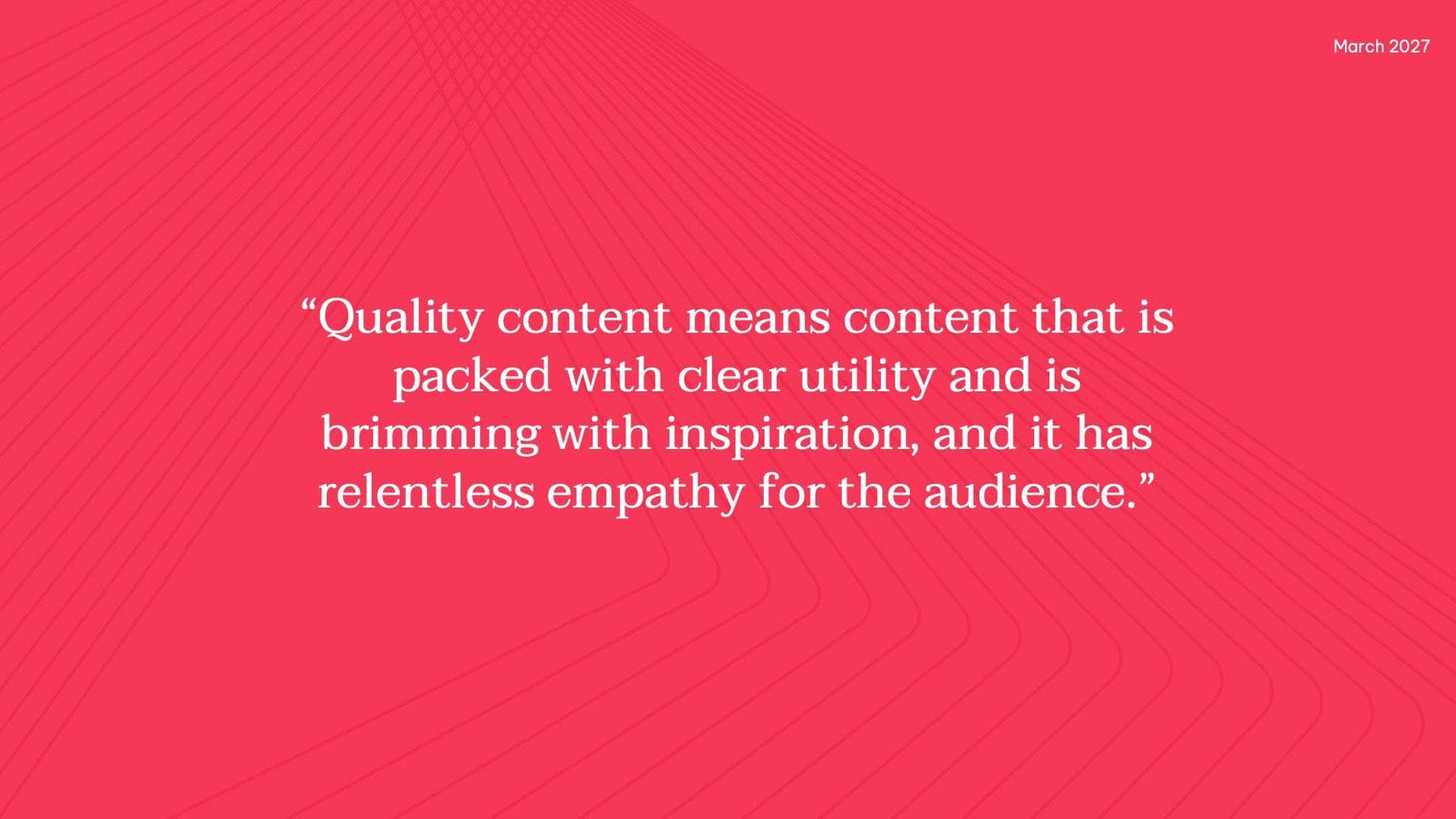 March 2027

“Quality content means content that is packed with clear utility and is brimming with inspiration, and it has relentless empathy for the audience.”