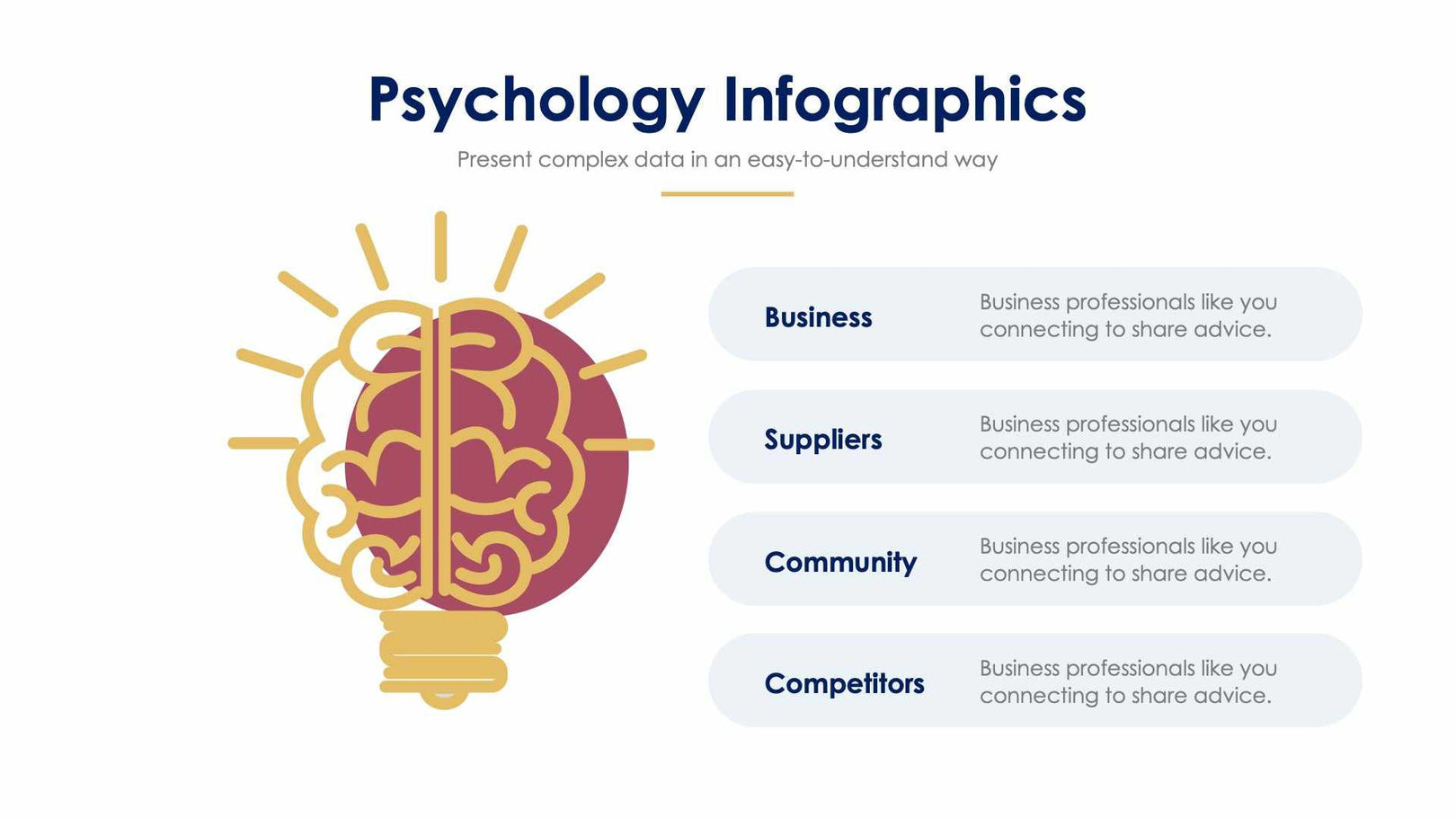 Psychology Infographics

Present complex data in an easy-to-understand way

Business

Business professionals like you connecting to share advice.

Suppliers

Business professionals like you connecting to share advice.

Community

Business professionals like you connecting to share advice.

Competitors

Business professionals like you connecting to share advice.