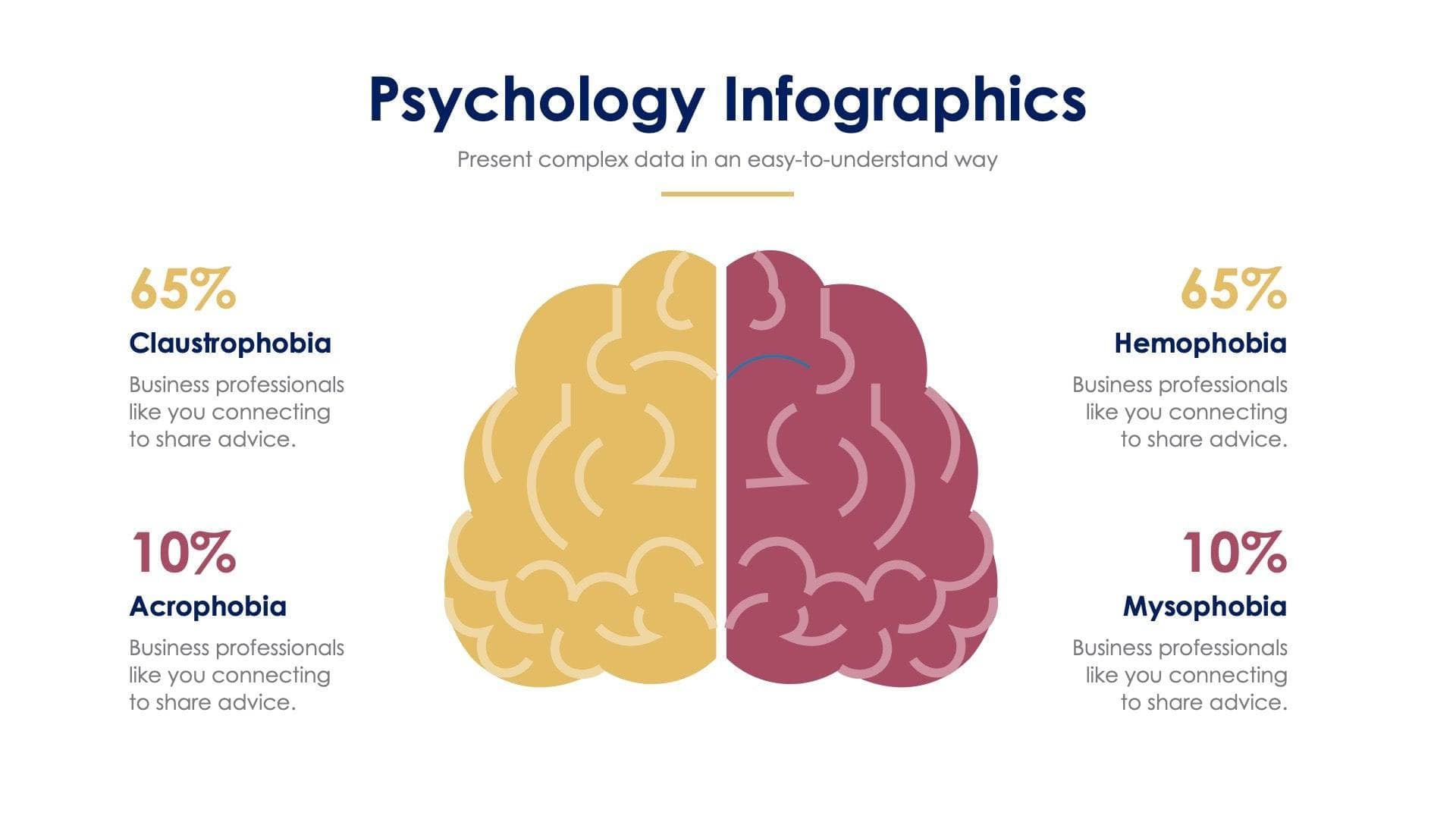 Psychology Infographics

Present complex data in an easy-to-understand way

65%

Claustrophobia

Business professionals like you connecting to share advice.

10%

Acrophobia

Business professionals like you connecting to share advice.

65%

Hemophobia

Business professionals like you connecting to share advice.

10%

Mysophobia

Business professionals like you connecting to share advice.