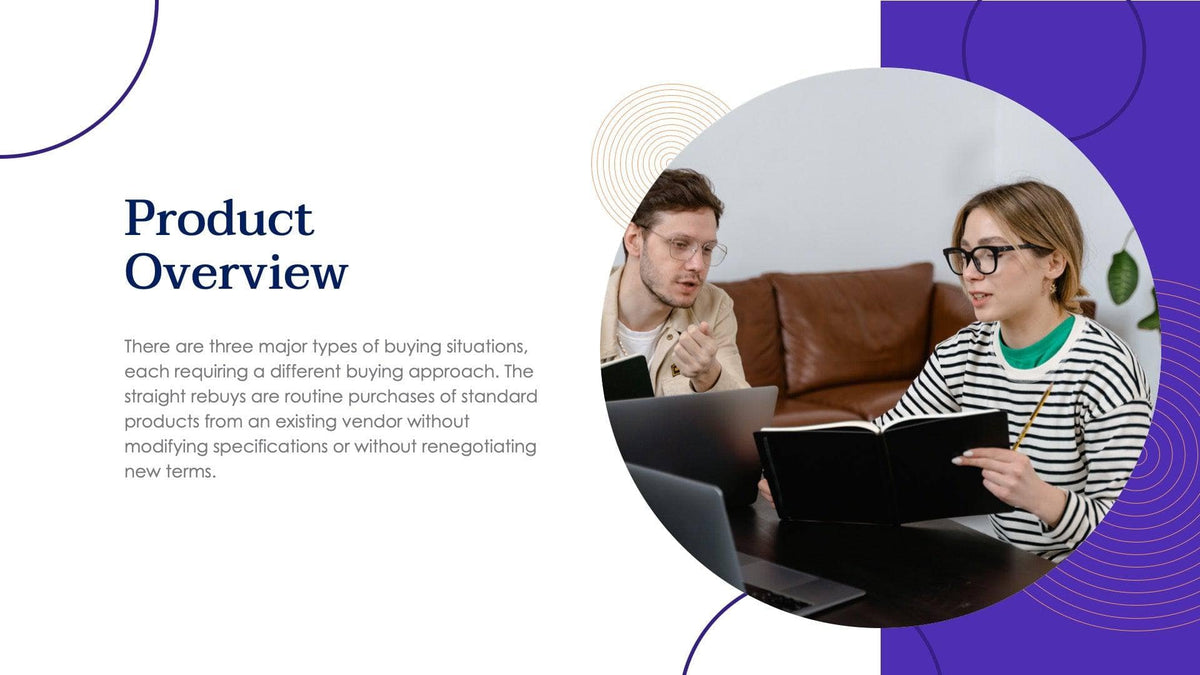 Product Overview

There are three major types of buying situations, each requiring a different buying approach. The straight rebuys are routine purchases of standard products from an existing vendor without modifying specifications or without renegotiating new terms.