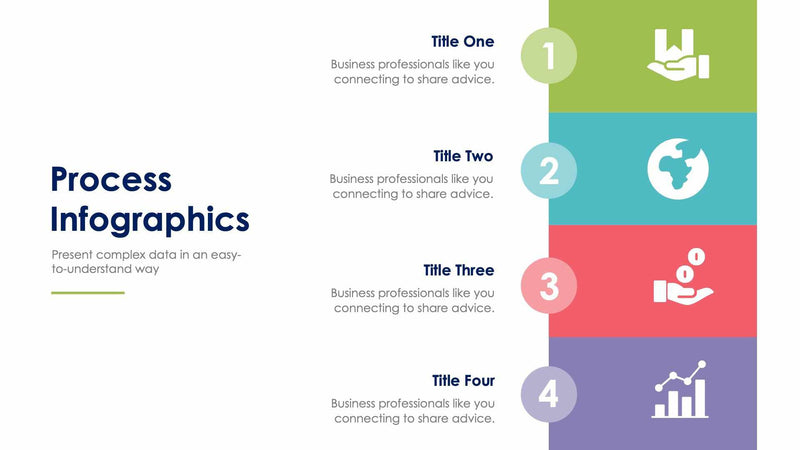 Process Infographics

Present complex data in an easy-to-understand way

Title One
Business professionals like you connecting to share advice.

1

Title Two
Business professionals like you connecting to share advice.

2

Title Three
Business professionals like you connecting to share advice.

3

Title Four
Business professionals like you connecting to share advice.

4