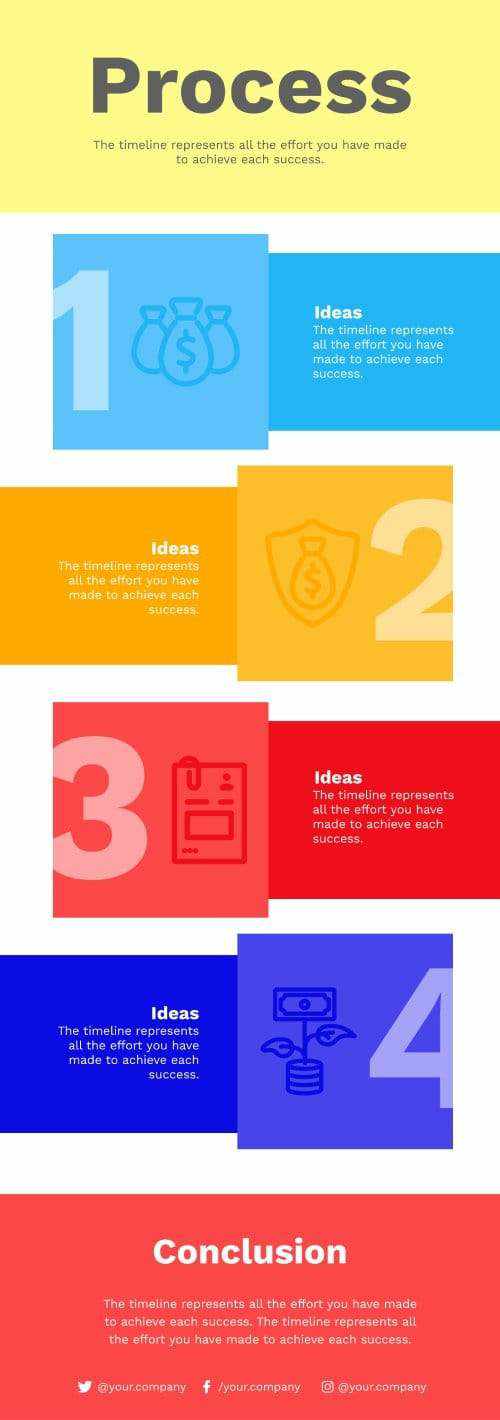 Process

The timeline represents all the effort you have made to achieve each success.

1

Ideas
The timeline represents all the effort you have made to achieve each success.

Ideas
The timeline represents all the effort you have made to achieve each success.

2

3

Ideas
The timeline represents all the effort you have made to achieve each success.

Ideas
The timeline represents all the effort you have made to achieve each success.

4

Conclusion

The timeline represents all the effort you have made to achieve each success. The timeline represents all the effort you have made to achieve each success.

@your.company /your.company @your.company