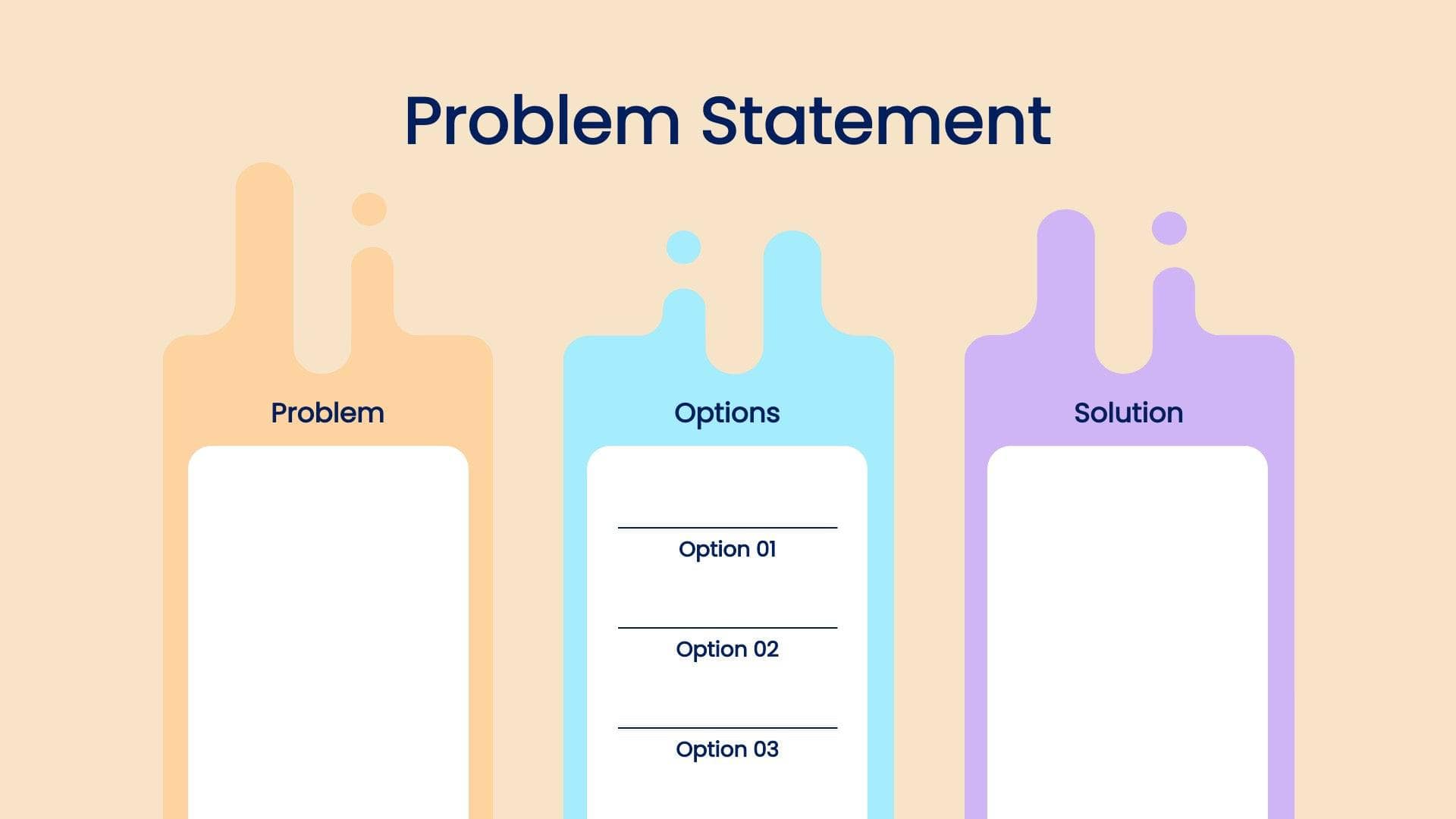 Problem Statement

Problem

Options

Option 01

Option 02

Option 03

Solution