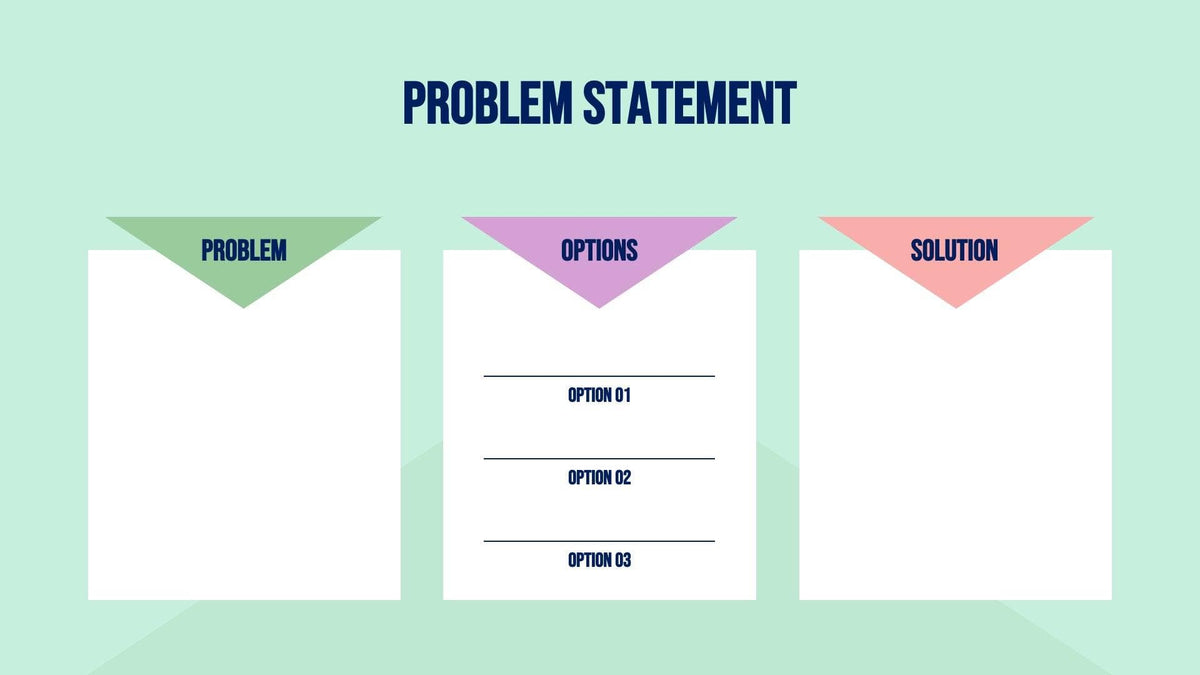 PROBLEM STATEMENT

PROBLEM

OPTIONS

OPTION 01

OPTION 02

OPTION 03

SOLUTION