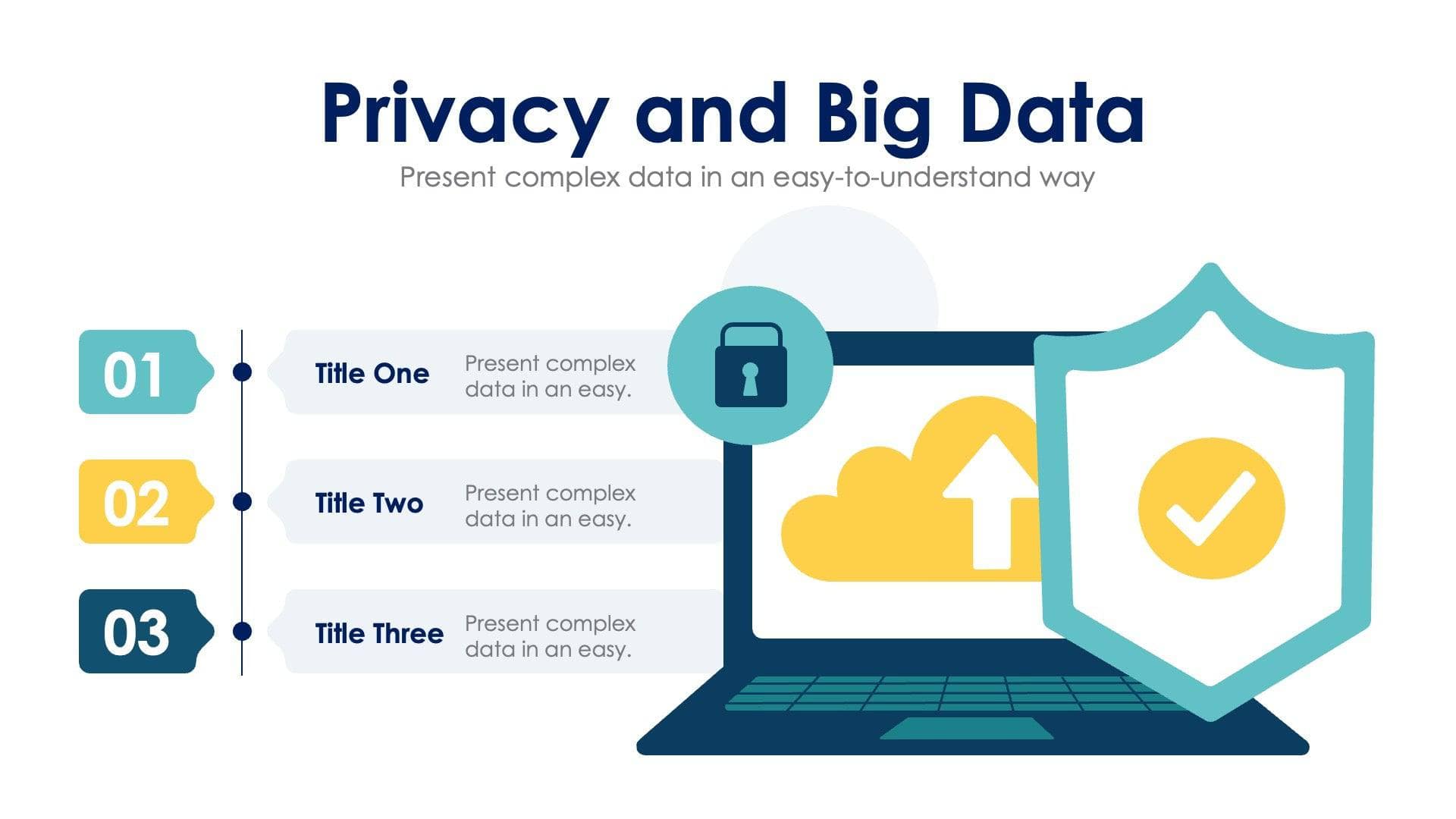 Privacy and Big Data

Present complex data in an easy-to-understand way

01

Title One

Present complex data in an easy.

02

Title Two

Present complex data in an easy.

03

Title Three

Present complex data in an easy.