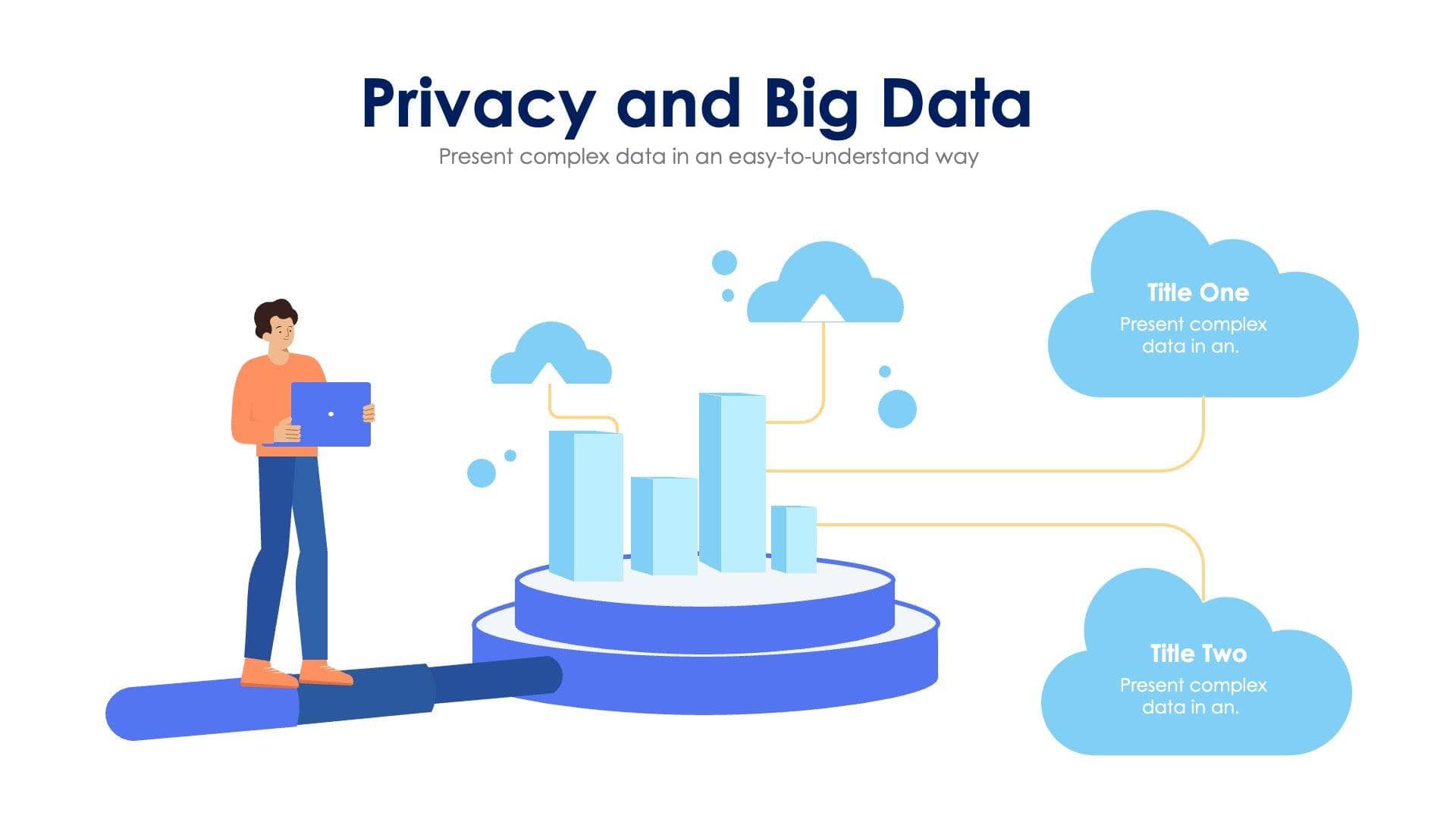 Privacy and Big Data

Present complex data in an easy-to-understand way

Title One

Present complex data in an.

Title Two

Present complex data in an.