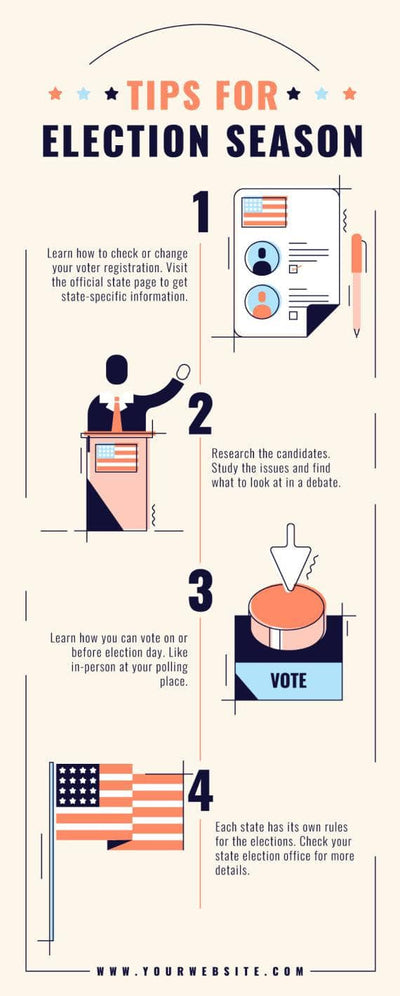 TIPS FOR
ELECTION SEASON

1

Learn how to check or change your voter registration. Visit the official state page to get state-specific information.

2

Research the candidates. Study the issues and find what to look at in a debate.

3

Learn how you can vote on or before election day. Like in-person at your polling place.

VOTE

4

Each state has its own rules for the elections. Check your state election office for more details.

WWW.YOURWEBSITE.COM