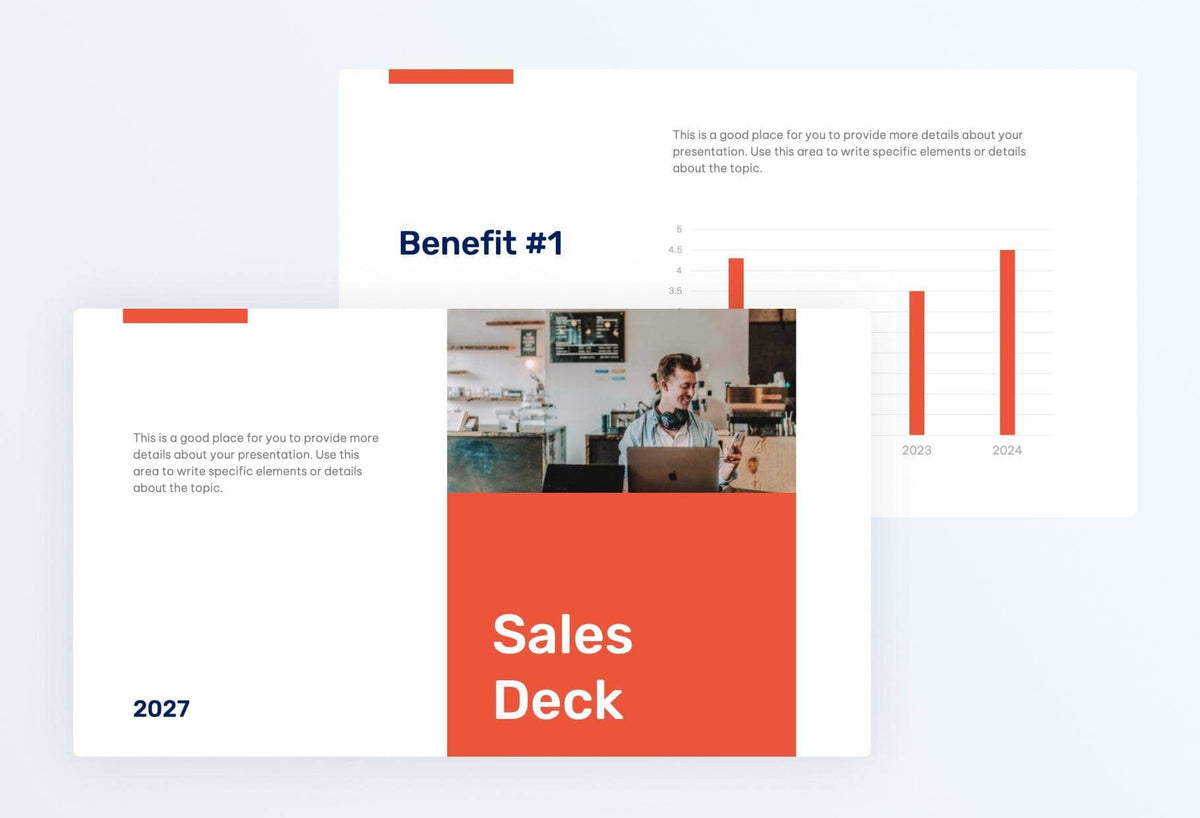 This is a good place for you to provide more details about your presentation. Use this area to write specific elements or details about the topic.

Benefit #1

5
4.5
4
3.5

2023
2024

This is a good place for you to provide more details about your presentation. Use this area to write specific elements or details about the topic.

2027

Sales Deck