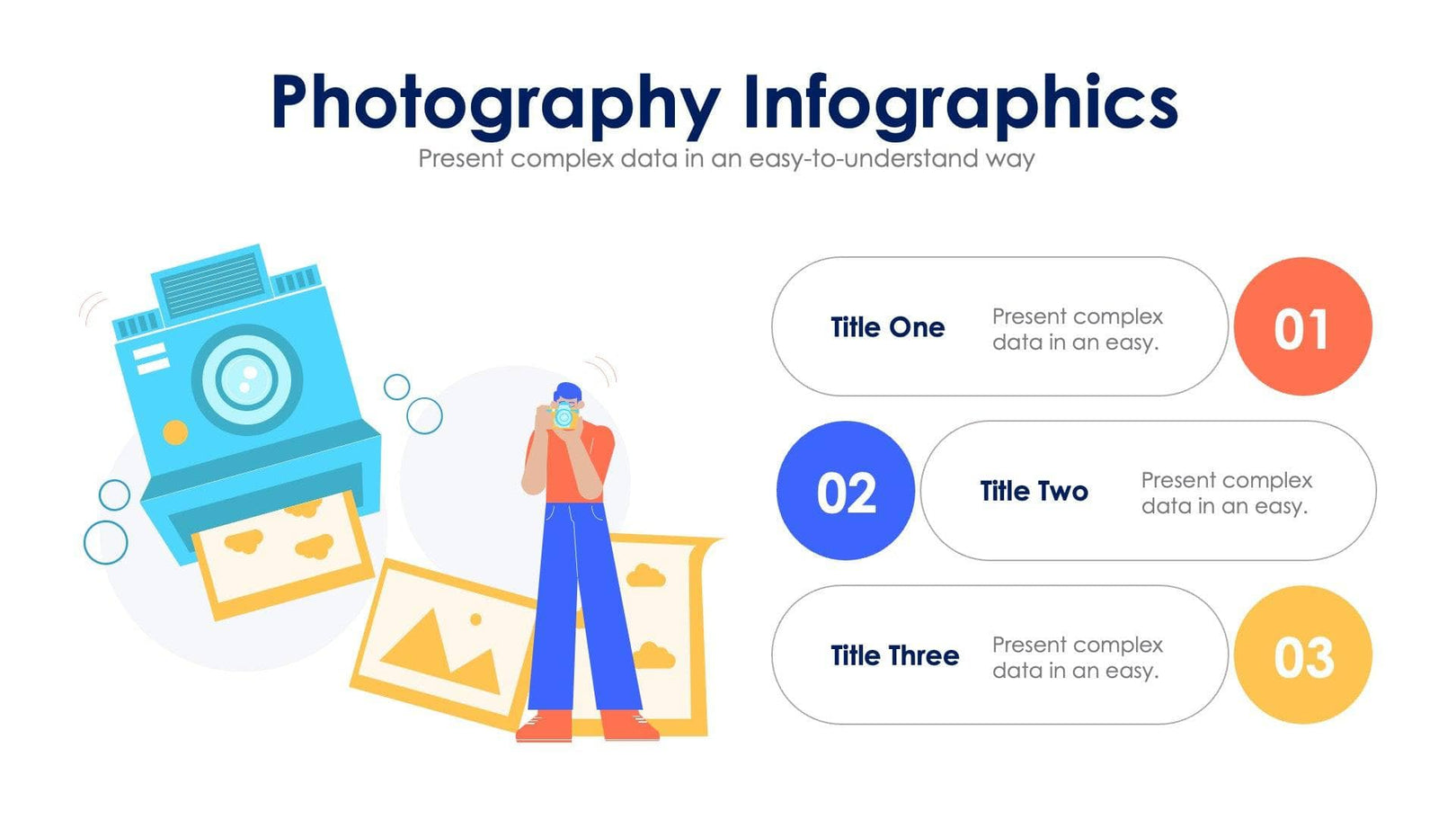 Photography Infographics
Present complex data in an easy-to-understand way

Title One
Present complex data in an easy.
01

02
Title Two
Present complex data in an easy.

Title Three
Present complex data in an easy.
03