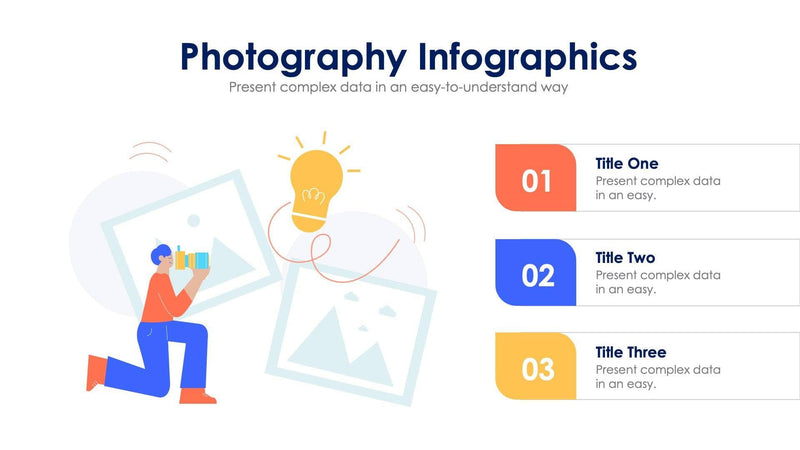 Photography Infographics

Present complex data in an easy-to-understand way

01

Title One

Present complex data in an easy.

02

Title Two

Present complex data in an easy.

03

Title Three

Present complex data in an easy.