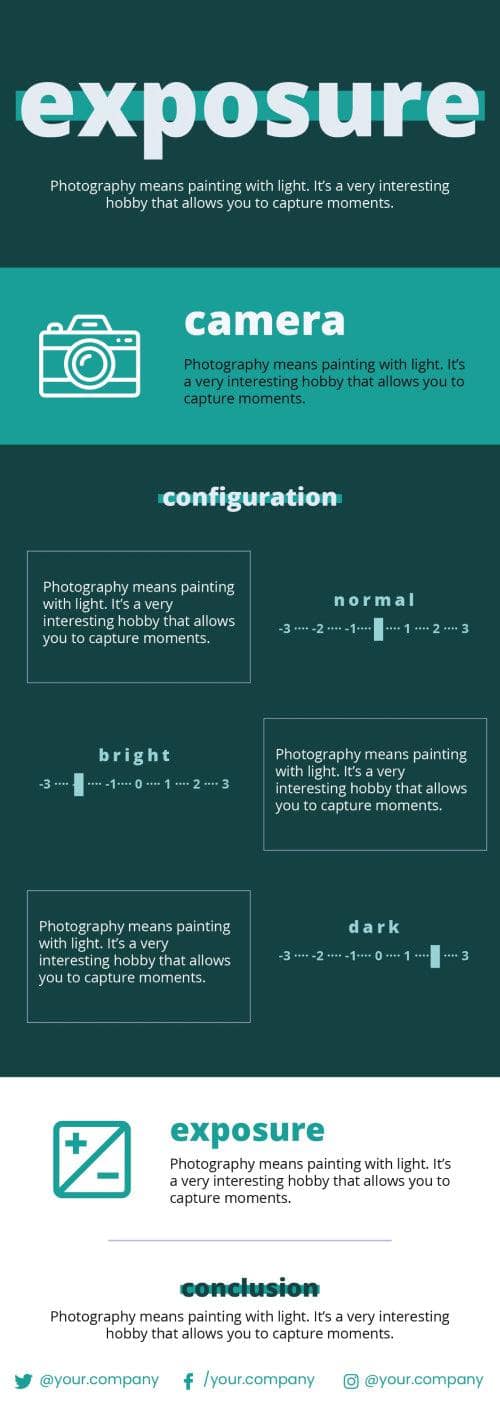 exposure

Photography means painting with light. It's a very interesting hobby that allows you to capture moments.

camera

Photography means painting with light. It's a very interesting hobby that allows you to capture moments.

configuration

Photography means painting with light. It's a very interesting hobby that allows you to capture moments.

normal

-3 ···· -2 ···· -1···· ···· 1 ···· 2 ···· 3

bright

-3 ···· ···· -1···· 0 ···· 1 ···· 2 ···· 3

Photography means painting with light. It's a very interesting hobby that allows you to capture moments.

Photography means painting with light. It's a very interesting hobby that allows you to capture moments.

dark

-3 ···· -2 ···· -1···· 0 ···· 1 ···· ···· 3

exposure

Photography means painting with light. It's a very interesting hobby that allows you to capture moments.

conclusion

Photography means painting with light. It's a very interesting hobby that allows you to capture moments.

@your.company /your.company @your.company