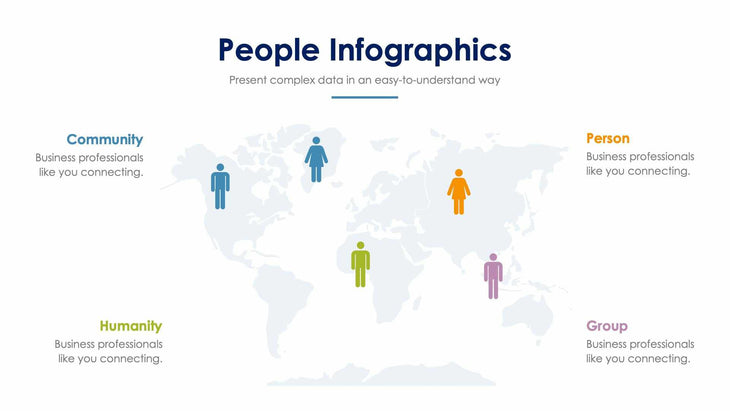 People Infographics

Present complex data in an easy-to-understand way

Community
Business professionals like you connecting.

Person
Business professionals like you connecting.

Humanity
Business professionals like you connecting.

Group
Business professionals like you connecting.