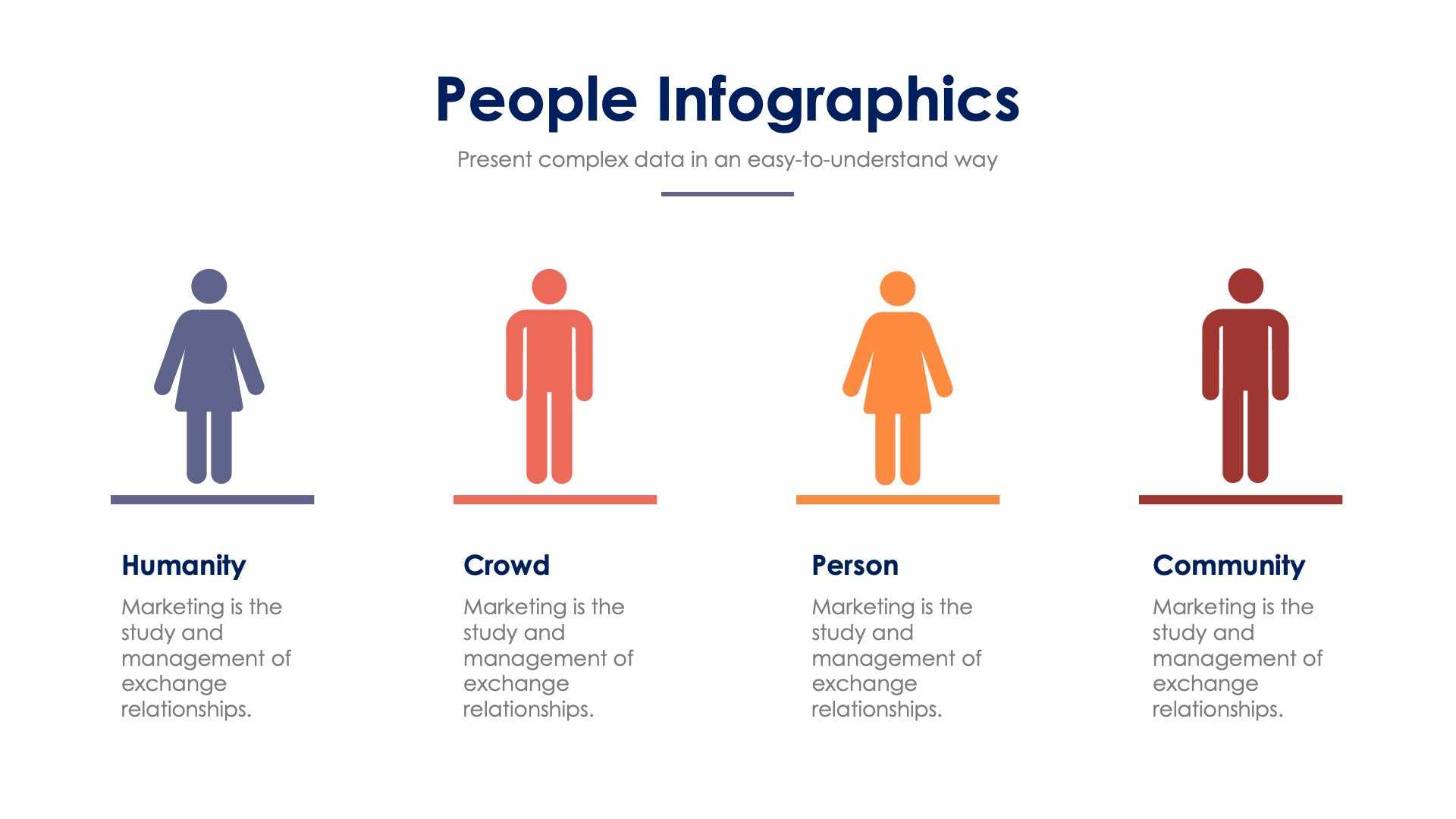 People Infographics

Present complex data in an easy-to-understand way

Humanity

Marketing is the study and management of exchange relationships.

Crowd

Marketing is the study and management of exchange relationships.

Person

Marketing is the study and management of exchange relationships.

Community

Marketing is the study and management of exchange relationships.