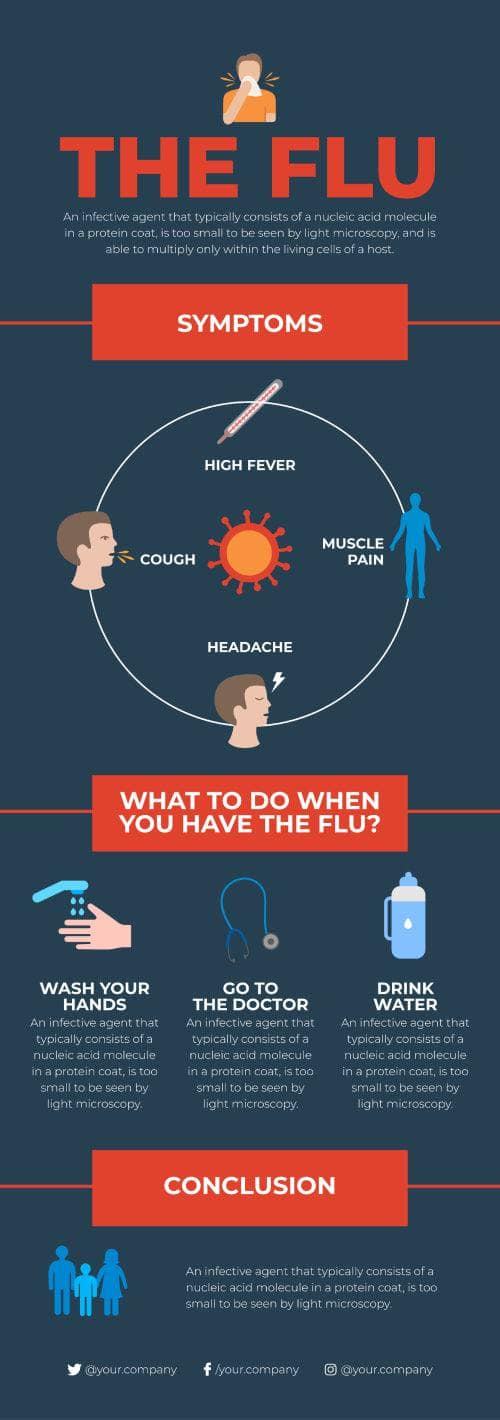 THE FLU

An infective agent that typically consists of a nucleic acid molecule in a protein coat, is too small to be seen by light microscopy, and is able to multiply only within the living cells of a host.

SYMPTOMS

HIGH FEVER

COUGH

MUSCLE PAIN

HEADACHE

WHAT TO DO WHEN YOU HAVE THE FLU?

WASH YOUR HANDS
An infective agent that typically consists of a nucleic acid molecule in a protein coat, is too small to be seen by light microscopy.

GO TO THE DOCTOR
An infective agent that typically consists of a nucleic acid molecule in a protein coat, is too small to be seen by light microscopy.

DRINK WATER
An infective agent that typically consists of a nucleic acid molecule in a protein coat, is too small to be seen by light microscopy.

CONCLUSION

An infective agent that typically consists of a nucleic acid molecule in a protein coat, is too small to be seen by light microscopy.

@your.company /your.company @your.company