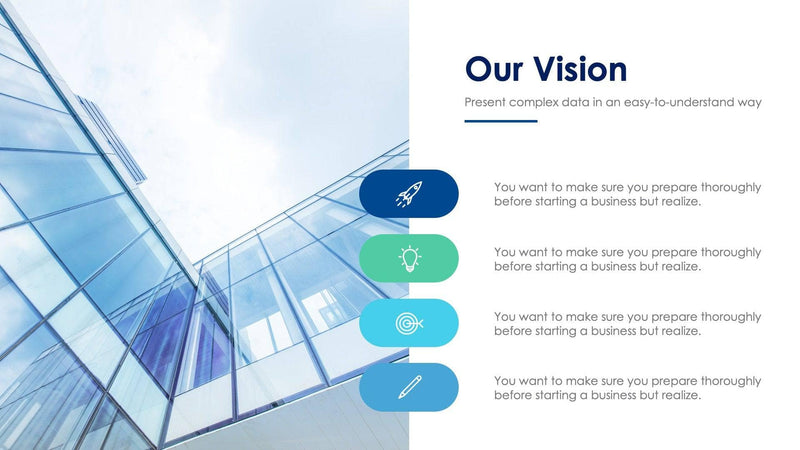 Our Vision

Present complex data in an easy-to-understand way

You want to make sure you prepare thoroughly before starting a business but realize.

You want to make sure you prepare thoroughly before starting a business but realize.

You want to make sure you prepare thoroughly before starting a business but realize.

You want to make sure you prepare thoroughly before starting a business but realize.