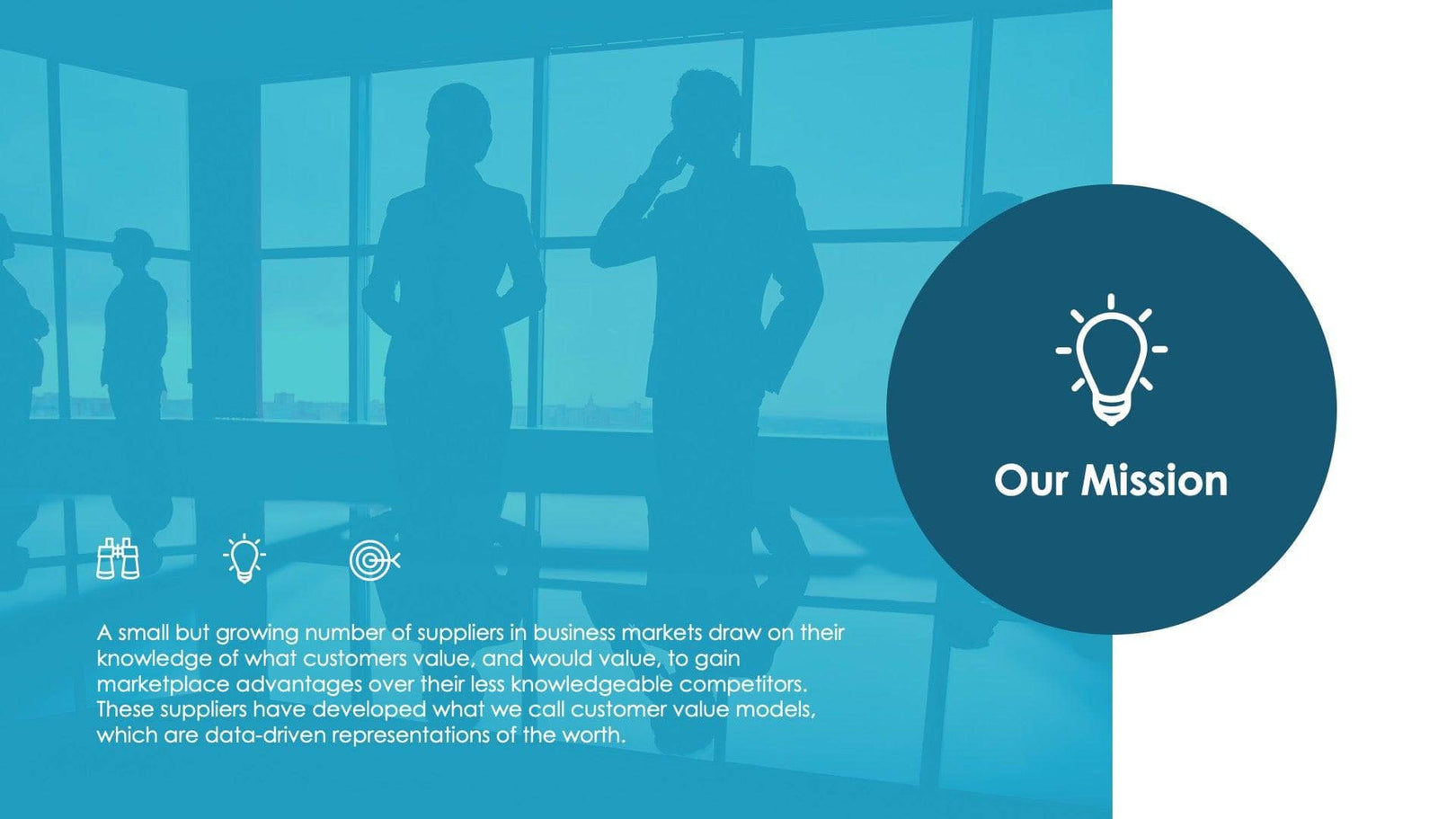 Our Mission

A small but growing number of suppliers in business markets draw on their knowledge of what customers value, and would value, to gain marketplace advantages over their less knowledgeable competitors. These suppliers have developed what we call customer value models, which are data-driven representations of the worth.