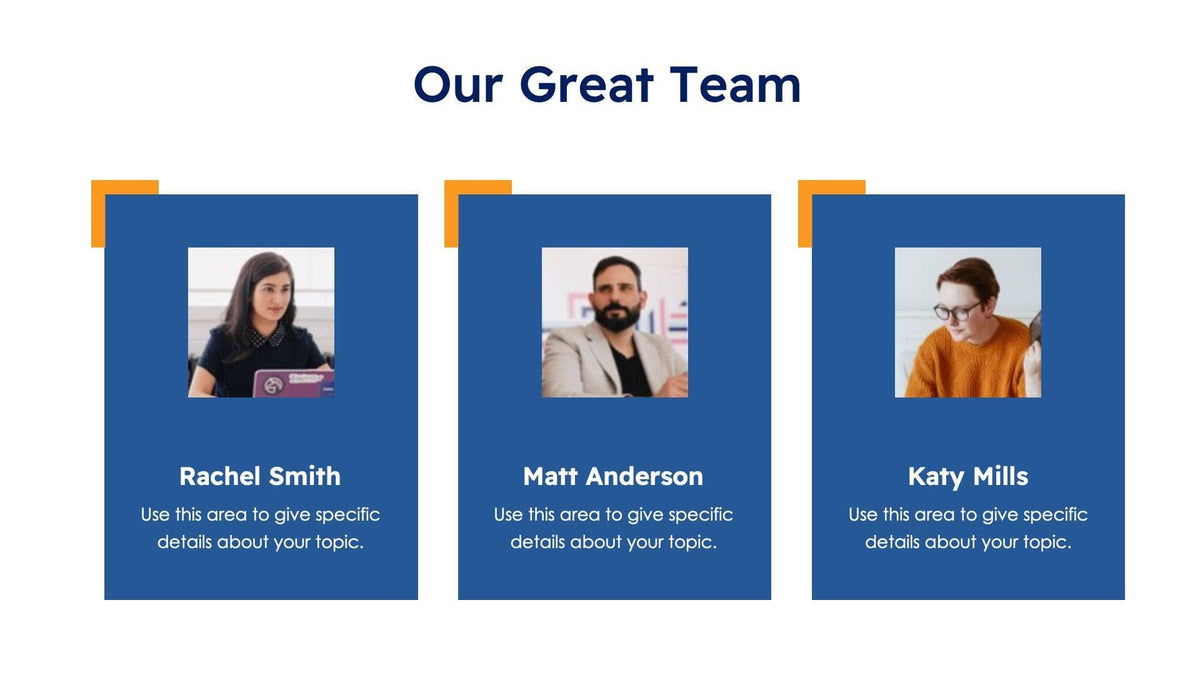 Our Great Team

Rachel Smith

Use this area to give specific details about your topic.

Matt Anderson

Use this area to give specific details about your topic.

Katy Mills

Use this area to give specific details about your topic.