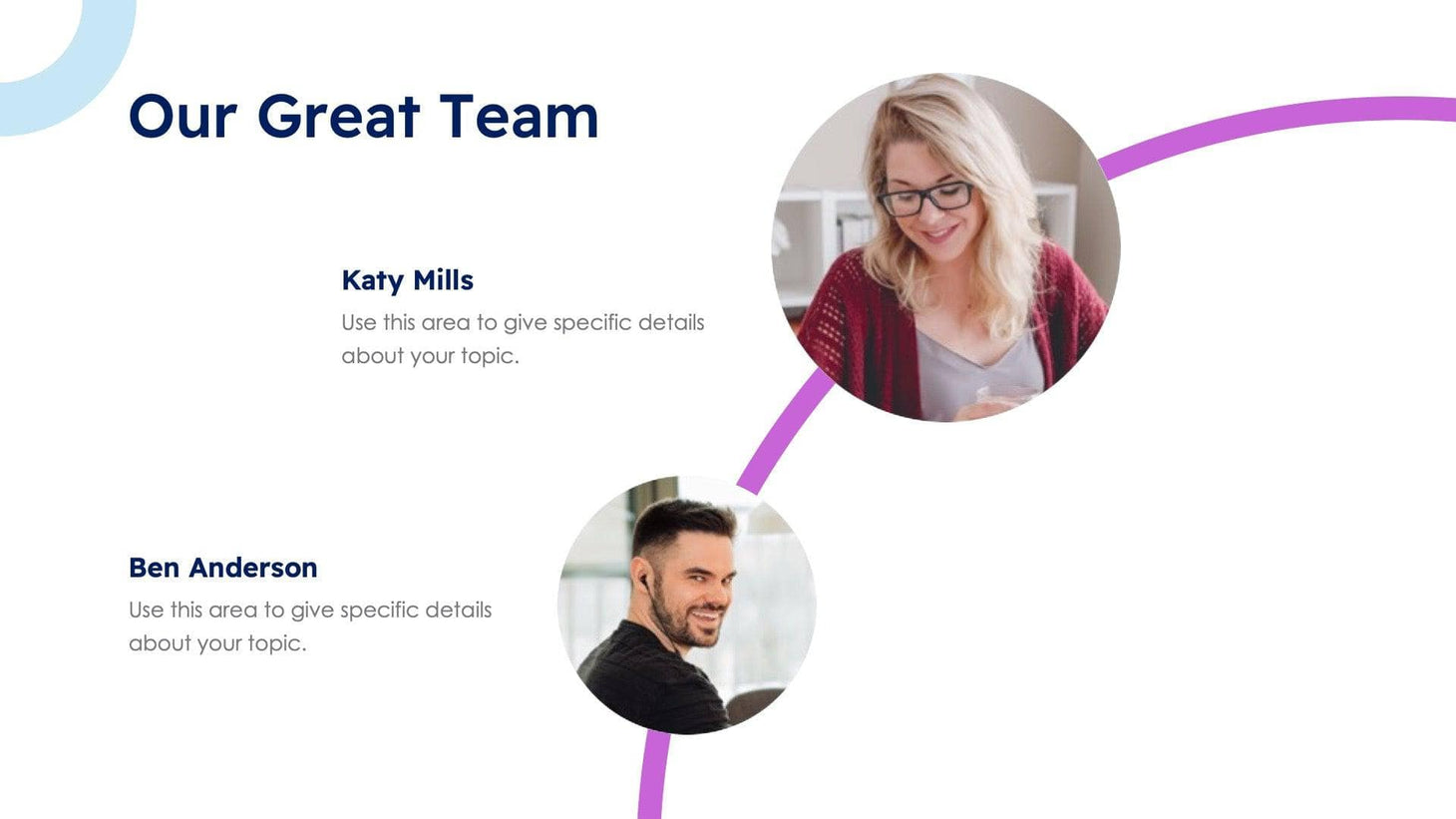 Our Great Team

Katy Mills

Use this area to give specific details about your topic.

Ben Anderson

Use this area to give specific details about your topic.