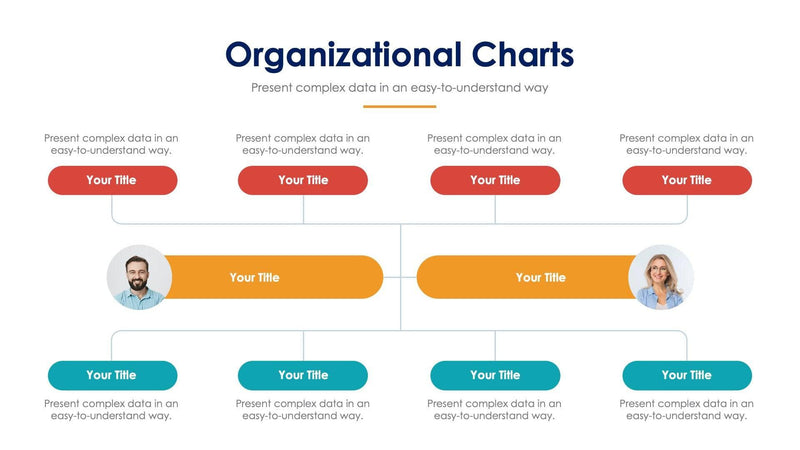 Organizational Charts

Present complex data in an easy-to-understand way

Present complex data in an easy-to-understand way.

Your Title

Present complex data in an easy-to-understand way.

Your Title

Present complex data in an easy-to-understand way.

Your Title

Present complex data in an easy-to-understand way.

Your Title

Your Title

Your Title

Your Title

Present complex data in an easy-to-understand way.

Your Title

Present complex data in an easy-to-understand way.

Your Title

Present complex data in an easy-to-understand way.

Your Title

Present complex data in an easy-to-understand way.