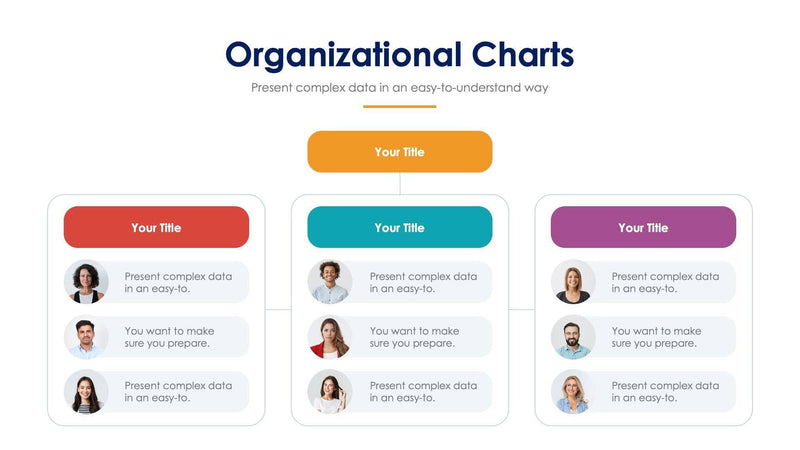 Organizational Charts

Present complex data in an easy-to-understand way

Your Title

Your Title

Present complex data in an easy-to.

You want to make sure you prepare.

Present complex data in an easy-to.

Your Title

Present complex data in an easy-to.

You want to make sure you prepare.

Present complex data in an easy-to.

Your Title

Present complex data in an easy-to.

You want to make sure you prepare.

Present complex data in an easy-to.