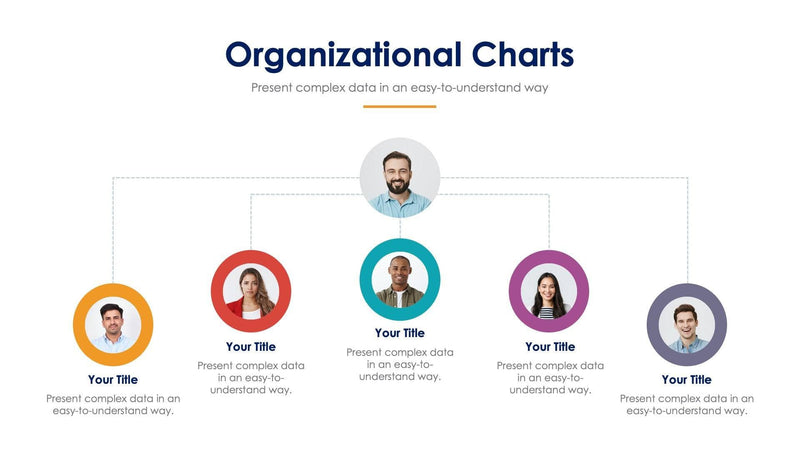 Organizational Charts

Present complex data in an easy-to-understand way

Your Title

Present complex data in an easy-to-understand way.

Your Title

Present complex data in an easy-to-understand way.

Your Title

Present complex data in an easy-to-understand way.

Your Title

Present complex data in an easy-to-understand way.

Your Title

Present complex data in an easy-to-understand way.