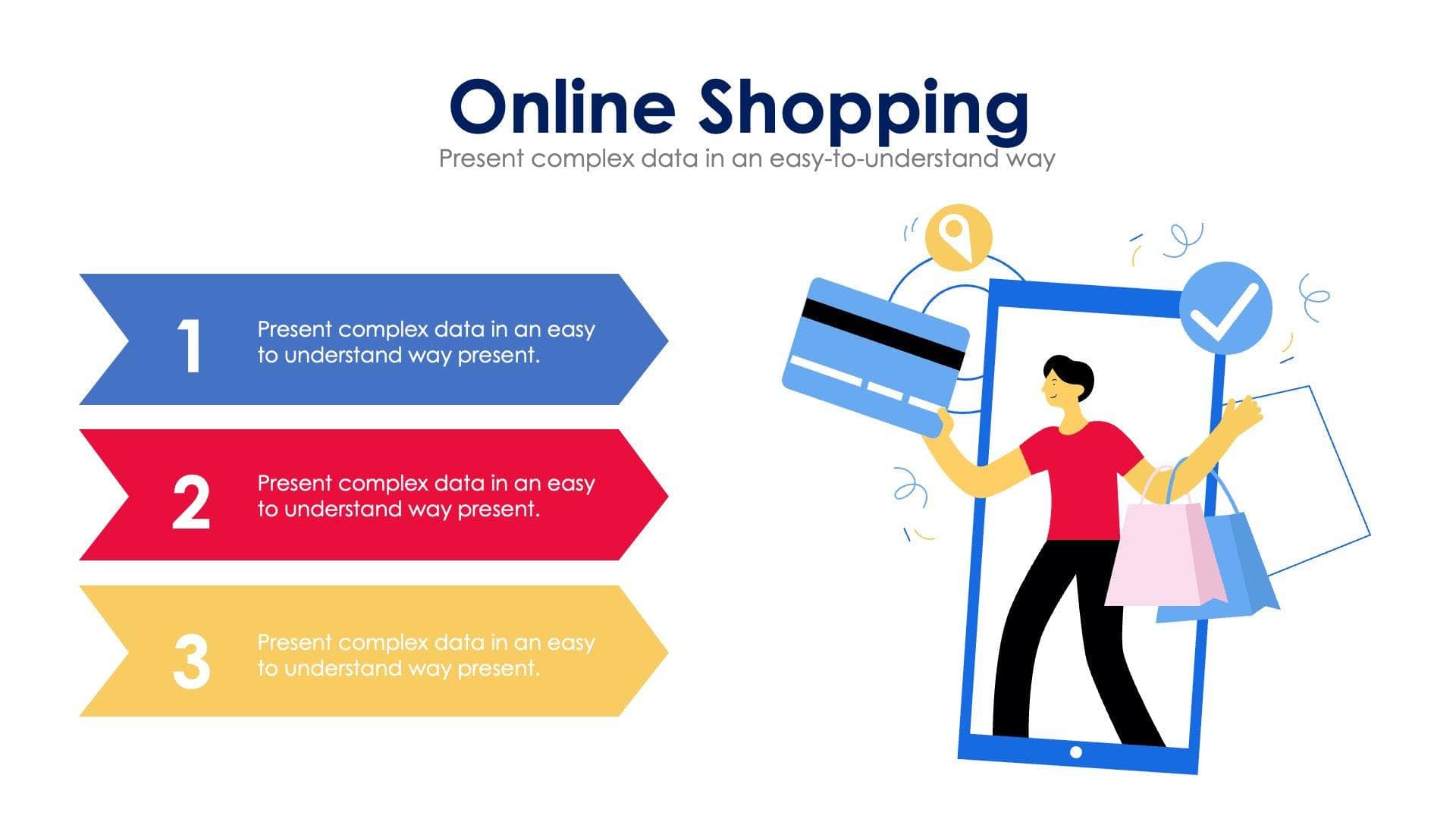 Online Shopping
Present complex data in an easy-to-understand way

1 Present complex data in an easy to understand way present.

2 Present complex data in an easy to understand way present.

3 Present complex data in an easy to understand way present.