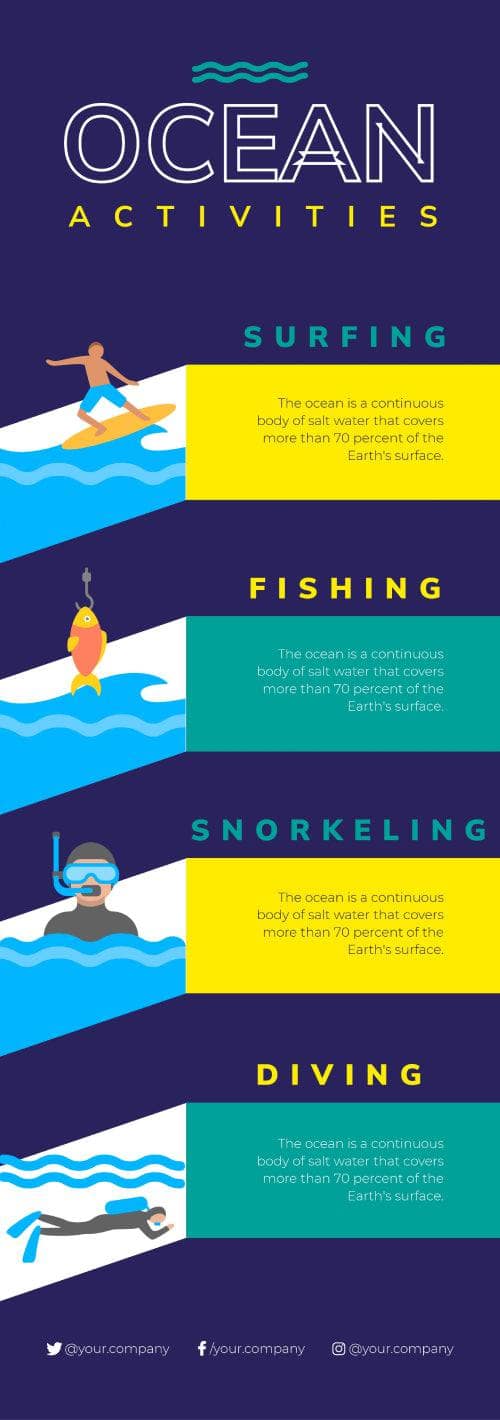 OCEAN
ACTIVITIES

SURFING

The ocean is a continuous body of salt water that covers more than 70 percent of the Earth's surface.

FISHING

The ocean is a continuous body of salt water that covers more than 70 percent of the Earth's surface.

SNORKELING

The ocean is a continuous body of salt water that covers more than 70 percent of the Earth's surface.

DIVING

The ocean is a continuous body of salt water that covers more than 70 percent of the Earth's surface.

@your.company /your.company @your.company