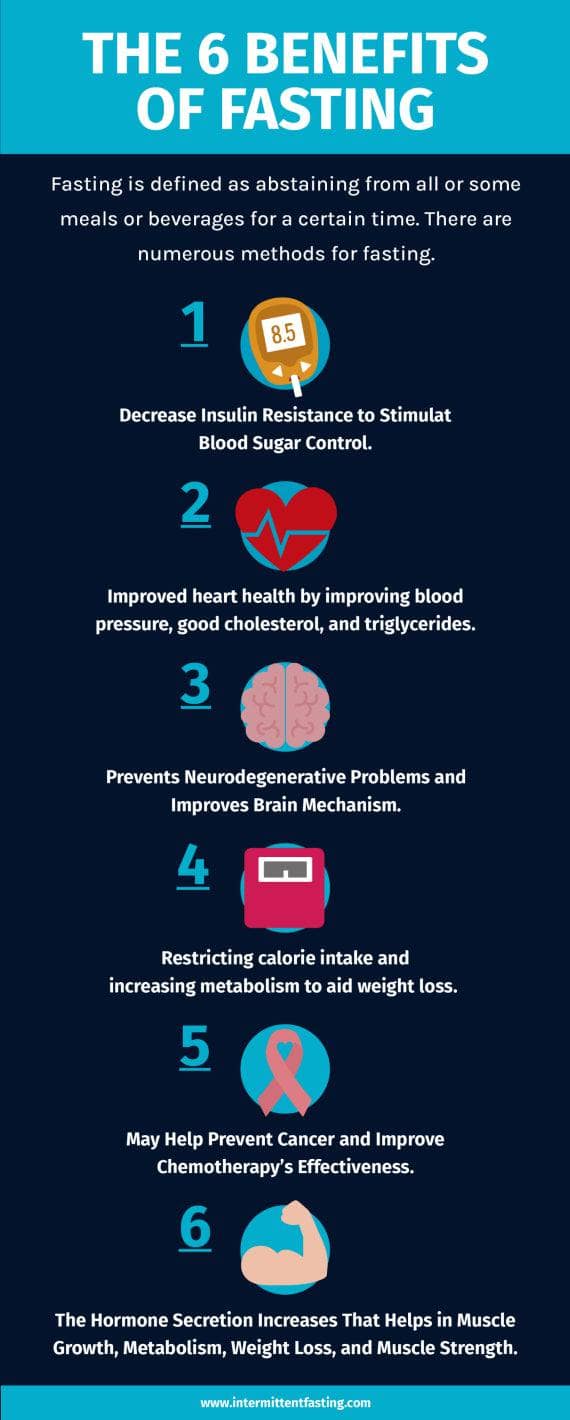 THE 6 BENEFITS OF FASTING

Fasting is defined as abstaining from all or some meals or beverages for a certain time. There are numerous methods for fasting.

1

8.5

Decrease Insulin Resistance to Stimulat Blood Sugar Control.

2

Improved heart health by improving blood pressure, good cholesterol, and triglycerides.

3

Prevents Neurodegenerative Problems and Improves Brain Mechanism.

4

Restricting calorie intake and increasing metabolism to aid weight loss.

5

May Help Prevent Cancer and Improve Chemotherapy's Effectiveness.

6

The Hormone Secretion Increases That Helps in Muscle Growth, Metabolism, Weight Loss, and Muscle Strength.

www.intermittentfasting.com