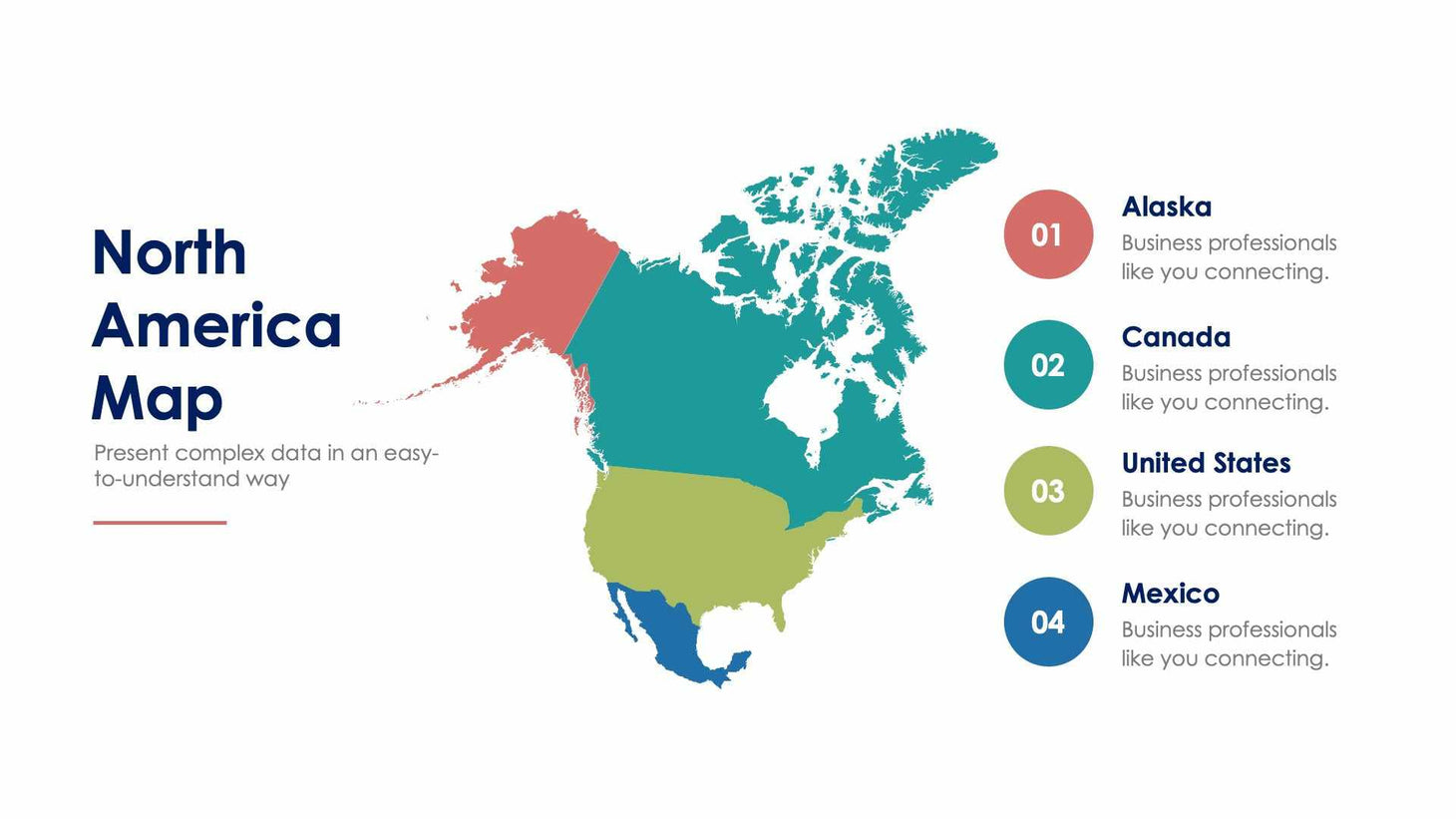 North America Map

Present complex data in an easy-to-understand way

01

Alaska

Business professionals like you connecting.

02

Canada

Business professionals like you connecting.

03

United States

Business professionals like you connecting.

04

Mexico

Business professionals like you connecting.