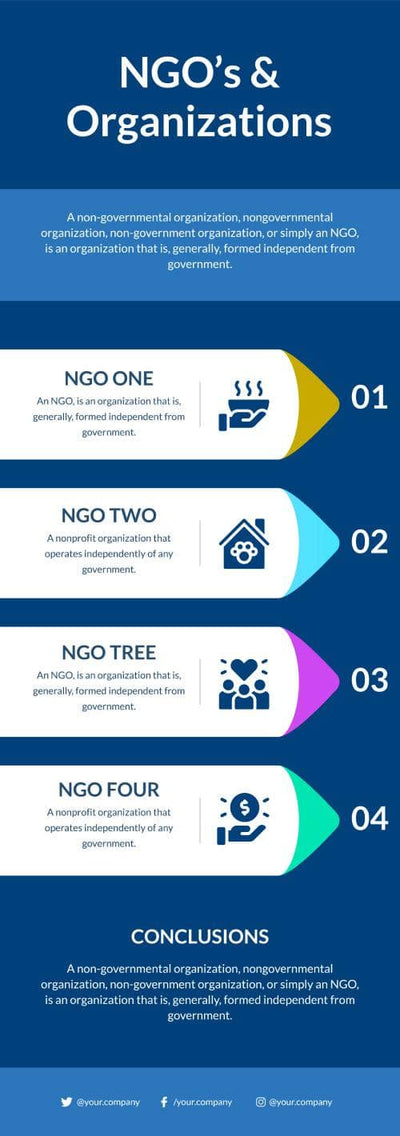 NGO's & Organizations

A non-governmental organization, nongovernmental organization, non-government organization, or simply an NGO, is an organization that is, generally, formed independent from government.

NGO ONE
An NGO, is an organization that is, generally, formed independent from government.
01

NGO TWO
A nonprofit organization that operates independently of any government.
02

NGO TREE
An NGO, is an organization that is, generally, formed independent from government.
03

NGO FOUR
A nonprofit organization that operates independently of any government.
04

CONCLUSIONS
A non-governmental organization, nongovernmental organization, non-government organization, or simply an NGO, is an organization that is, generally, formed independent from government.

@your.company /your.company @your.company