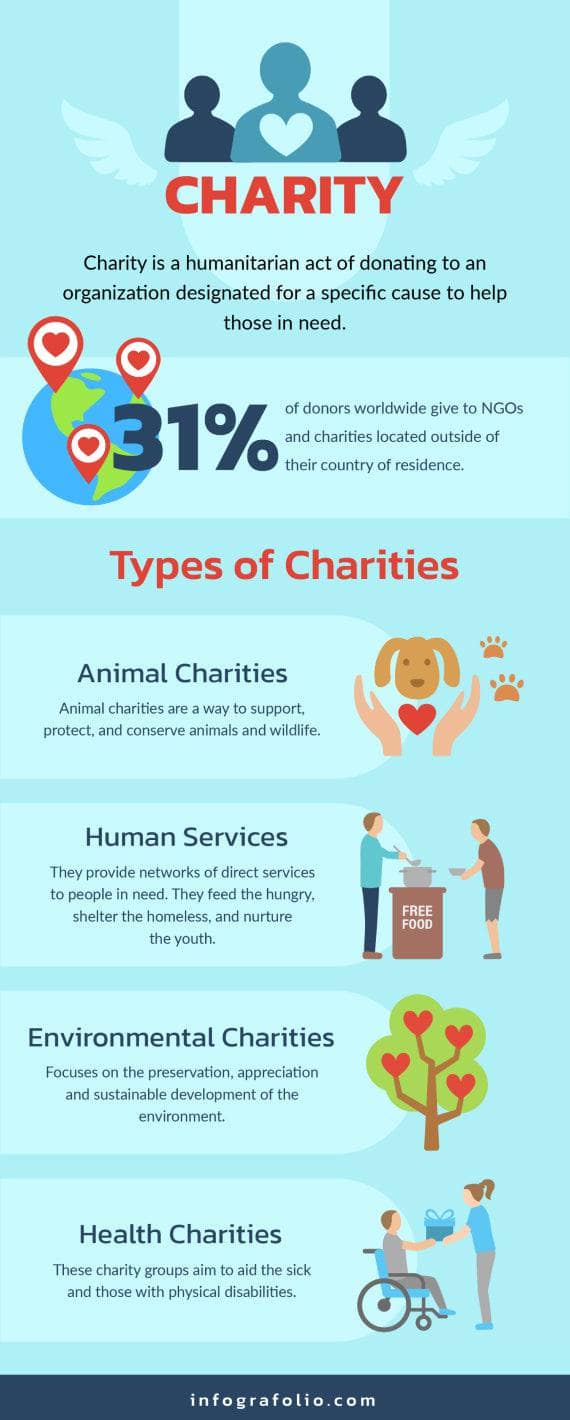 CHARITY

Charity is a humanitarian act of donating to an organization designated for a specific cause to help those in need.

31% of donors worldwide give to NGOs and charities located outside of their country of residence.

Types of Charities

Animal Charities

Animal charities are a way to support, protect, and conserve animals and wildlife.

Human Services

They provide networks of direct services to people in need. They feed the hungry, shelter the homeless, and nurture the youth.

FREE FOOD

Environmental Charities

Focuses on the preservation, appreciation and sustainable development of the environment.

Health Charities

These charity groups aim to aid the sick and those with physical disabilities.

infografolio.com