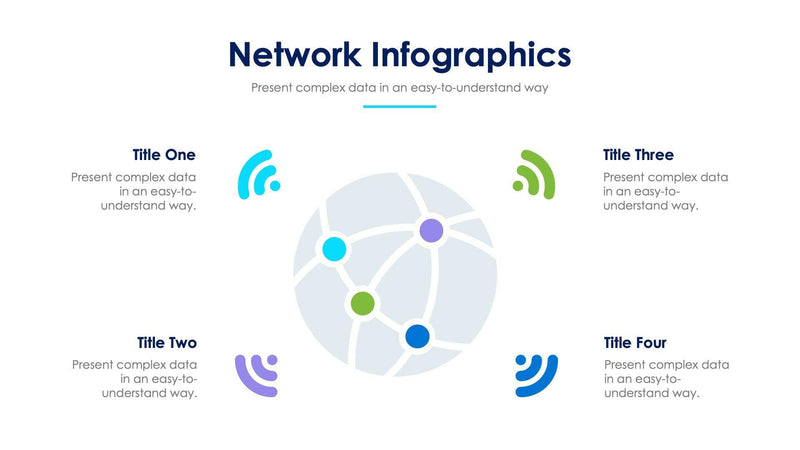 Network Infographics

Present complex data in an easy-to-understand way

Title One

Present complex data in an easy-to-understand way.

Title Two

Present complex data in an easy-to-understand way.

Title Three

Present complex data in an easy-to-understand way.

Title Four

Present complex data in an easy-to-understand way.