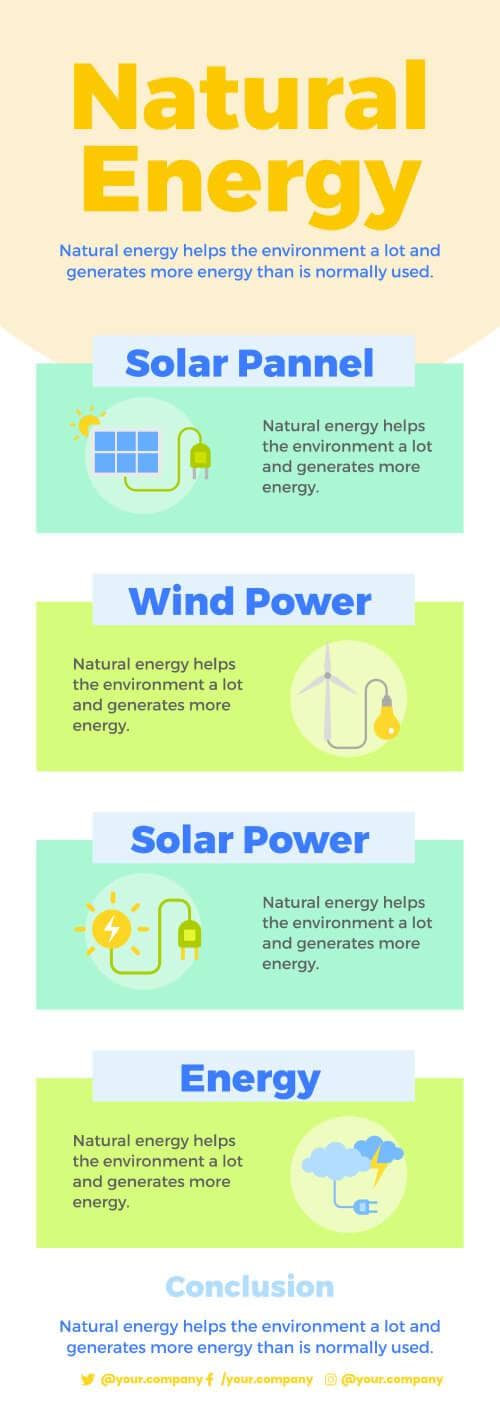 Natural Energy

Natural energy helps the environment a lot and generates more energy than is normally used.

Solar Pannel

Natural energy helps the environment a lot and generates more energy.

Wind Power

Natural energy helps the environment a lot and generates more energy.

Solar Power

Natural energy helps the environment a lot and generates more energy.

Energy

Natural energy helps the environment a lot and generates more energy.

Conclusion

Natural energy helps the environment a lot and generates more energy than is normally used.

@your.company /your.company @your.company