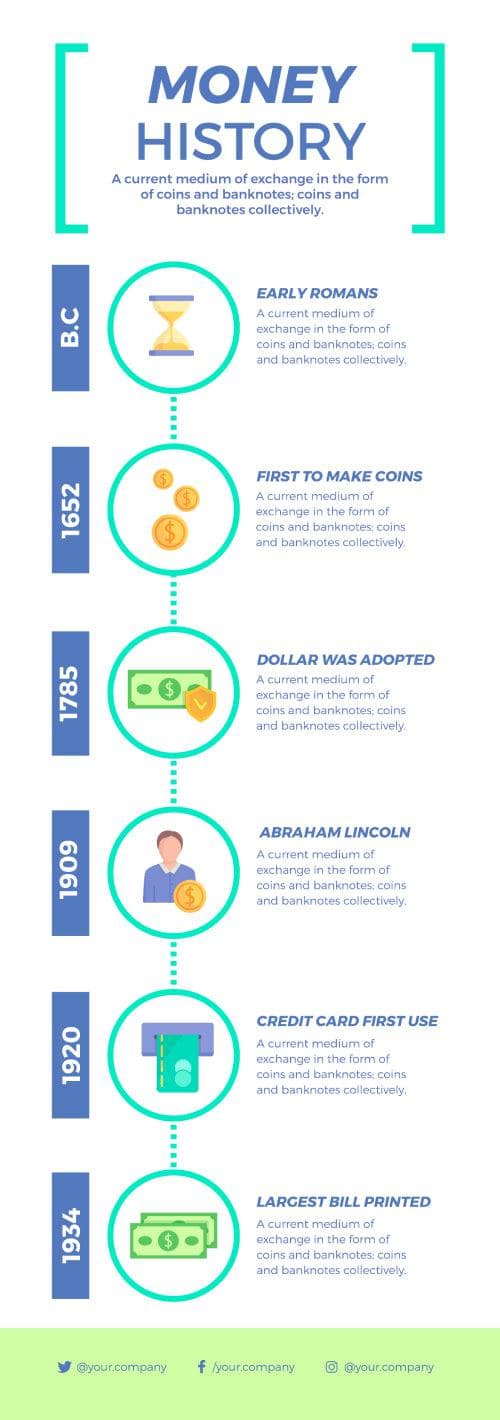 MONEY
HISTORY
A current medium of exchange in the form of coins and banknotes; coins and banknotes collectively.

B.C
EARLY ROMANS
A current medium of exchange in the form of coins and banknotes; coins and banknotes collectively.

1652
FIRST TO MAKE COINS
A current medium of exchange in the form of coins and banknotes; coins and banknotes collectively.

1785
DOLLAR WAS ADOPTED
A current medium of exchange in the form of coins and banknotes; coins and banknotes collectively.

1909
ABRAHAM LINCOLN
A current medium of exchange in the form of coins and banknotes; coins and banknotes collectively.

1920
CREDIT CARD FIRST USE
A current medium of exchange in the form of coins and banknotes; coins and banknotes collectively.

1934
LARGEST BILL PRINTED
A current medium of exchange in the form of coins and banknotes; coins and banknotes collectively.

@your.company /your.company @your.company