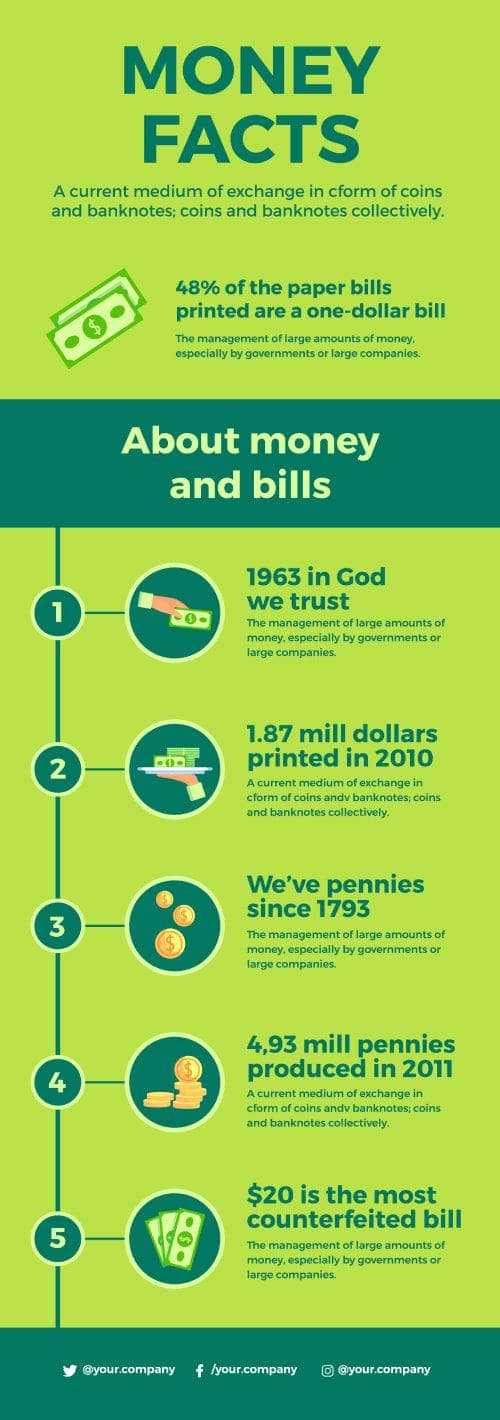 MONEY FACTS

A current medium of exchange in cform of coins and banknotes; coins and banknotes collectively.

48% of the paper bills printed are a one-dollar bill

The management of large amounts of money, especially by governments or large companies.

About money and bills

1

1963 in God we trust

The management of large amounts of money, especially by governments or large companies.

2

1.87 mill dollars printed in 2010

A current medium of exchange in cform of coins andv banknotes; coins and banknotes collectively.

3

We've pennies since 1793

The management of large amounts of money, especially by governments or large companies.

4

4,93 mill pennies produced in 2011

A current medium of exchange in cform of coins andv banknotes; coins and banknotes collectively.

5

$20 is the most counterfeited bill

The management of large amounts of money, especially by governments or large companies.

@your.company /your.company @your.company