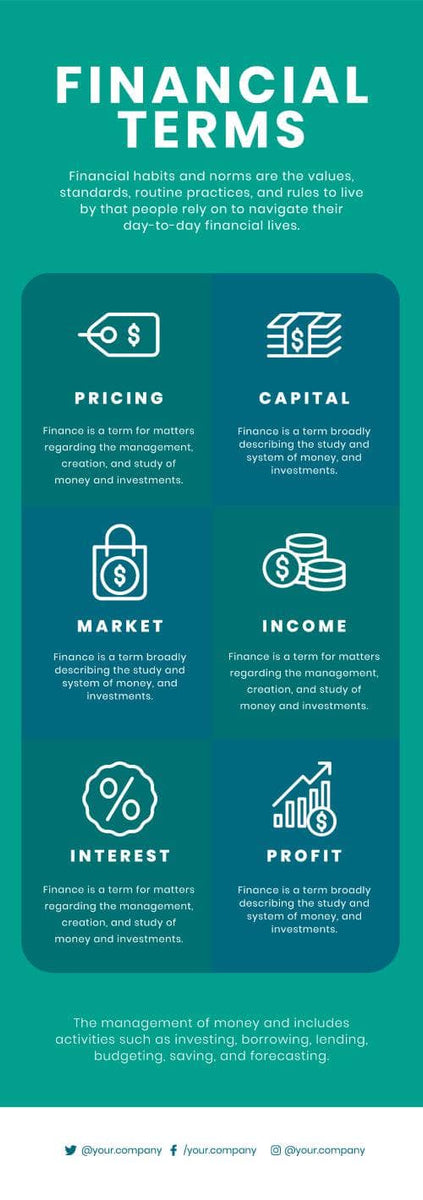 FINANCIAL TERMS

Financial habits and norms are the values, standards, routine practices, and rules to live by that people rely on to navigate their day-to-day financial lives.

PRICING

Finance is a term for matters regarding the management, creation, and study of money and investments.

CAPITAL

Finance is a term broadly describing the study and system of money, and investments.

MARKET

Finance is a term broadly describing the study and system of money, and investments.

INCOME

Finance is a term for matters regarding the management, creation, and study of money and investments.

INTEREST

Finance is a term for matters regarding the management, creation, and study of money and investments.

PROFIT

Finance is a term broadly describing the study and system of money, and investments.

The management of money and includes activities such as investing, borrowing, lending, budgeting, saving, and forecasting.

@your.company /your.company @your.company