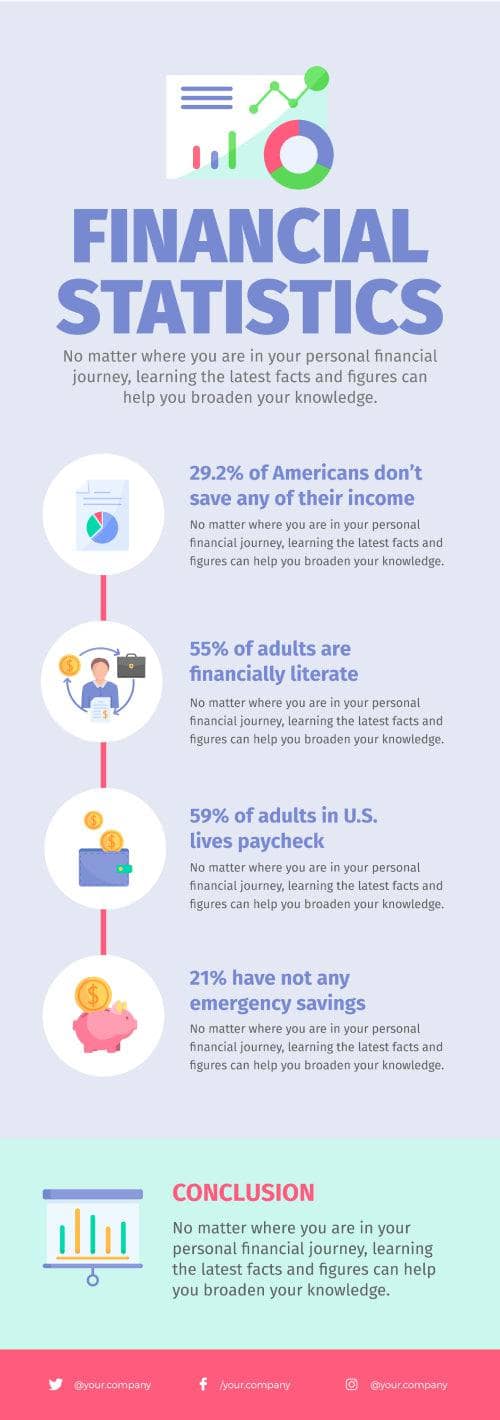 FINANCIAL STATISTICS

No matter where you are in your personal financial journey, learning the latest facts and figures can help you broaden your knowledge.

29.2% of Americans don't save any of their income

No matter where you are in your personal financial journey, learning the latest facts and figures can help you broaden your knowledge.

55% of adults are financially literate

No matter where you are in your personal financial journey, learning the latest facts and figures can help you broaden your knowledge.

59% of adults in U.S. lives paycheck

No matter where you are in your personal financial journey, learning the latest facts and figures can help you broaden your knowledge.

21% have not any emergency savings

No matter where you are in your personal financial journey, learning the latest facts and figures can help you broaden your knowledge.

CONCLUSION

No matter where you are in your personal financial journey, learning the latest facts and figures can help you broaden your knowledge.

@your.company /your.company @your.company