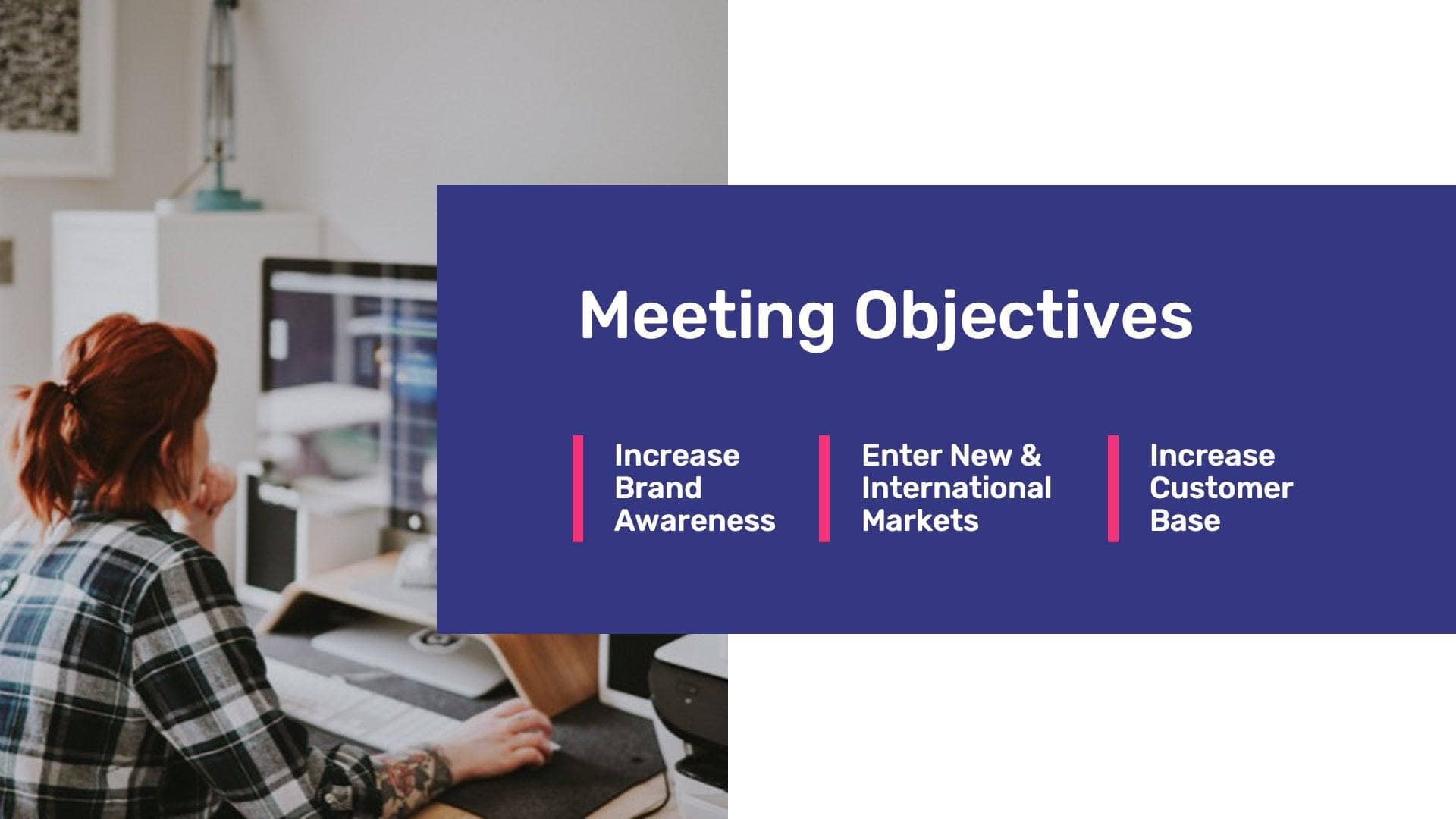 Meeting Objectives

Increase Brand Awareness

Enter New & International Markets

Increase Customer Base