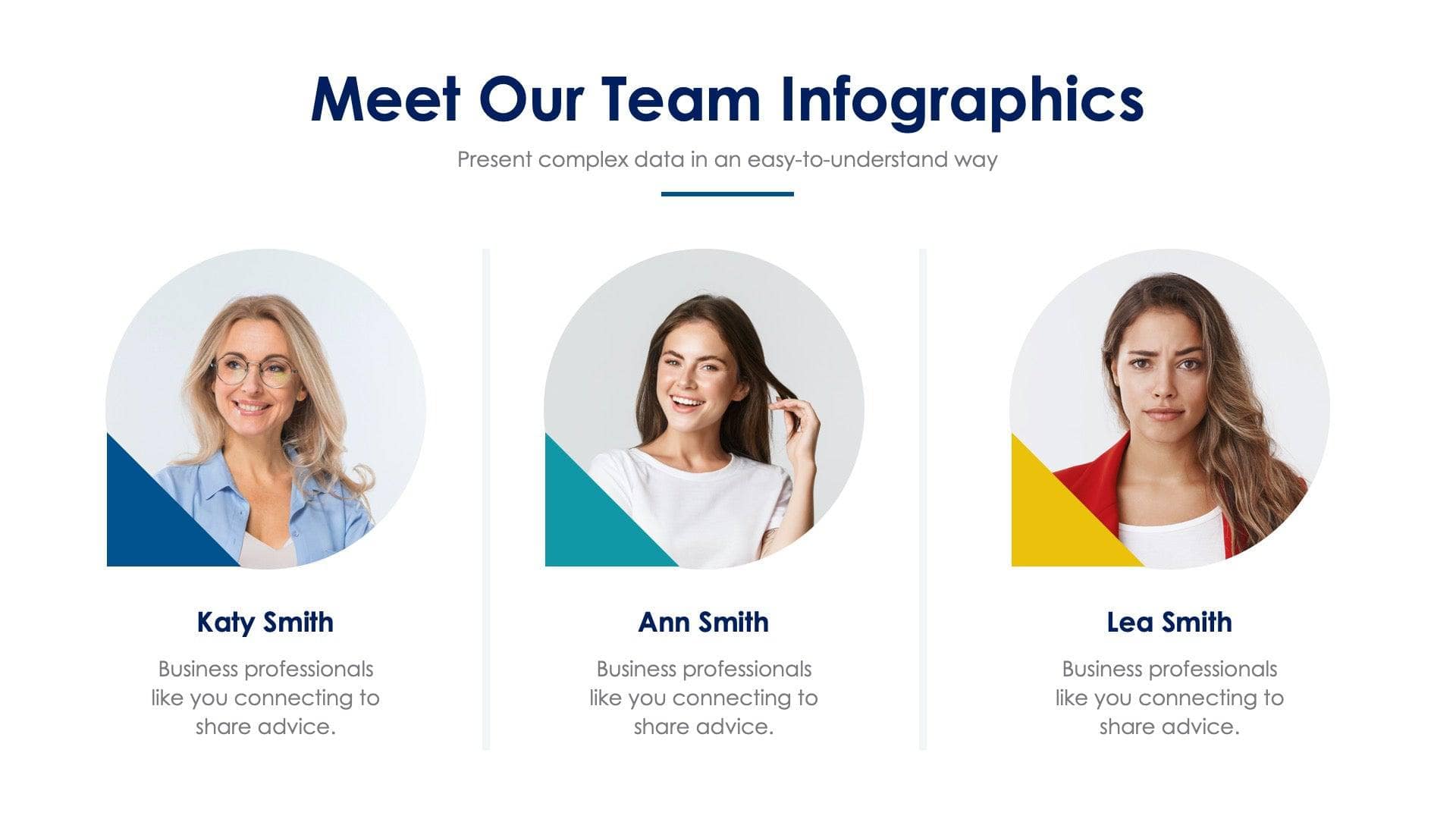 Meet Our Team Infographics

Present complex data in an easy-to-understand way

Katy Smith

Business professionals like you connecting to share advice.

Ann Smith

Business professionals like you connecting to share advice.

Lea Smith

Business professionals like you connecting to share advice.