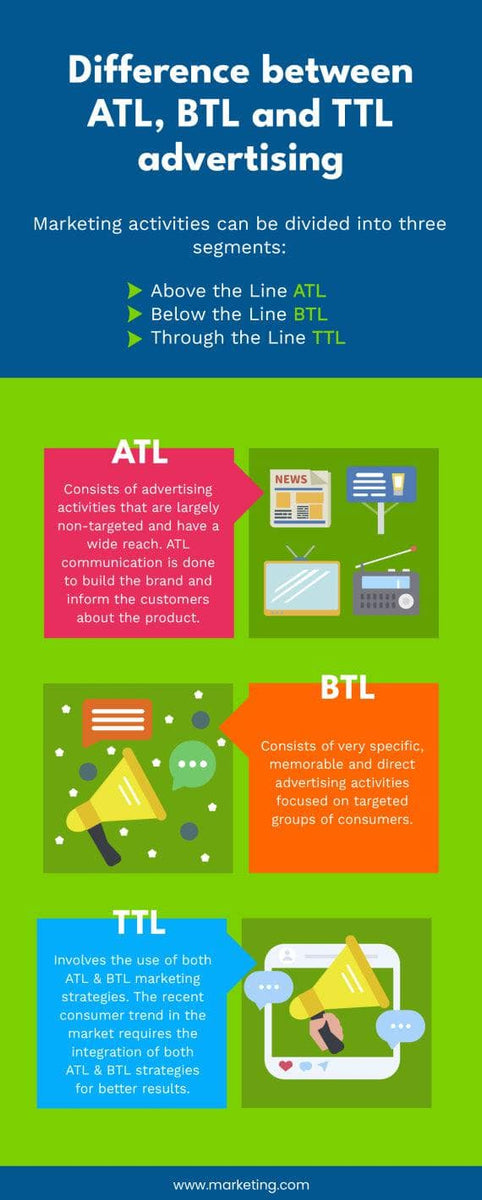 Difference between ATL, BTL and TTL advertising

Marketing activities can be divided into three segments:

Above the Line ATL
Below the Line BTL
Through the Line TTL

ATL

Consists of advertising activities that are largely non-targeted and have a wide reach. ATL communication is done to build the brand and inform the customers about the product.

NEWS

BTL

Consists of very specific, memorable and direct advertising activities focused on targeted groups of consumers.

TTL

Involves the use of both ATL & BTL marketing strategies. The recent consumer trend in the market requires the integration of both ATL & BTL strategies for better results.

www.marketing.com