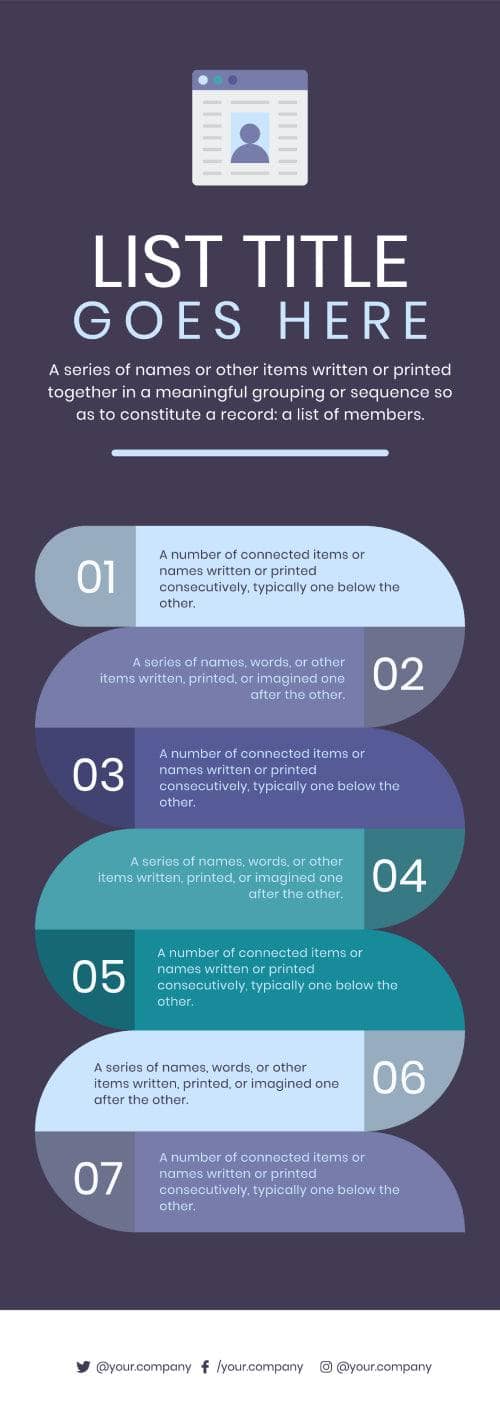 LIST TITLE
GOES HERE

A series of names or other items written or printed together in a meaningful grouping or sequence so as to constitute a record: a list of members.

01
A number of connected items or names written or printed consecutively, typically one below the other.

A series of names, words, or other items written, printed, or imagined one after the other.
02

03
A number of connected items or names written or printed consecutively, typically one below the other.

A series of names, words, or other items written, printed, or imagined one after the other.
04

05
A number of connected items or names written or printed consecutively, typically one below the other.

A series of names, words, or other items written, printed, or imagined one after the other.
06

07
A number of connected items or names written or printed consecutively, typically one below the other.

@your.company /your.company @your.company