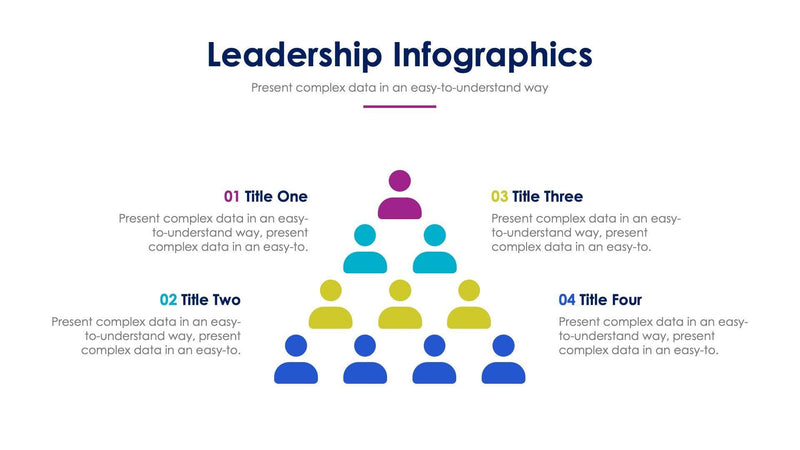 Leadership Infographics

Present complex data in an easy-to-understand way

01 Title One

Present complex data in an easy-to-understand way, present complex data in an easy-to.

02 Title Two

Present complex data in an easy-to-understand way, present complex data in an easy-to.

03 Title Three

Present complex data in an easy-to-understand way, present complex data in an easy-to.

04 Title Four

Present complex data in an easy-to-understand way, present complex data in an easy-to.