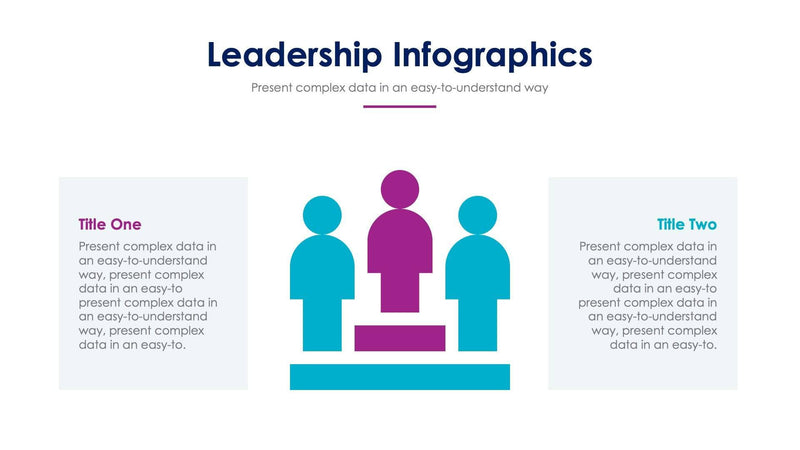 Leadership Infographics

Present complex data in an easy-to-understand way

Title One

Present complex data in an easy-to-understand way, present complex data in an easy-to present complex data in an easy-to-understand way, present complex data in an easy-to.

Title Two

Present complex data in an easy-to-understand way, present complex data in an easy-to present complex data in an easy-to-understand way, present complex data in an easy-to.