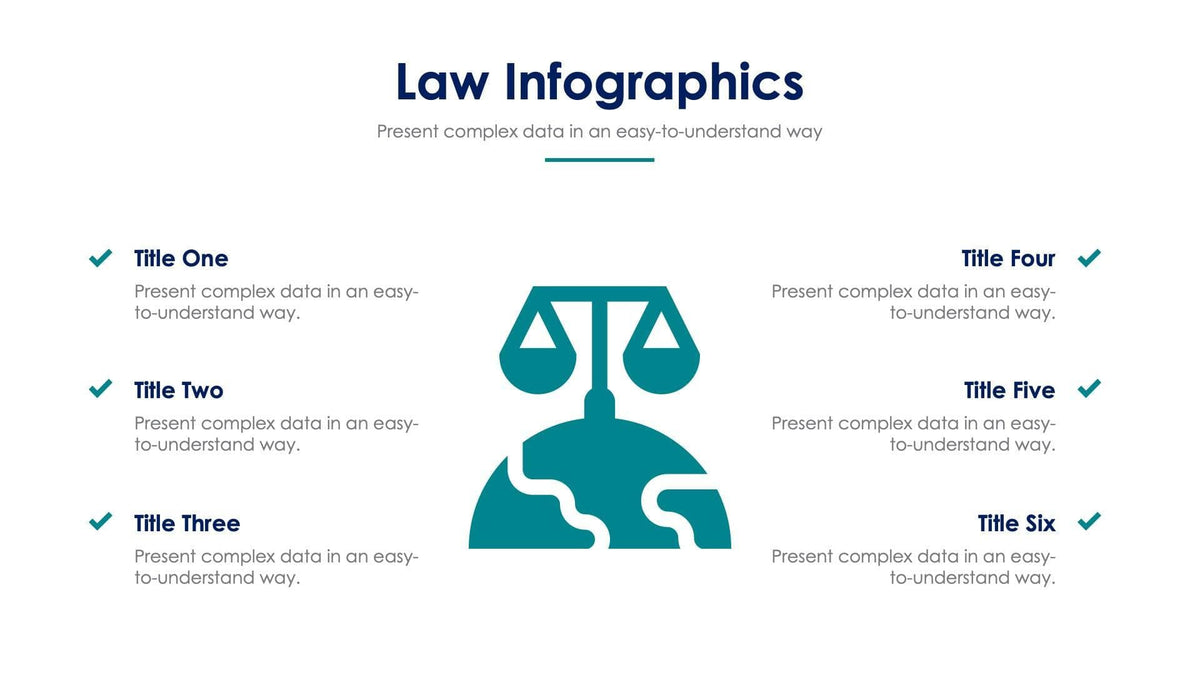 Law Infographics

Present complex data in an easy-to-understand way

Title One

Present complex data in an easy-to-understand way.

Title Two

Present complex data in an easy-to-understand way.

Title Three

Present complex data in an easy-to-understand way.

Title Four

Present complex data in an easy-to-understand way.

Title Five

Present complex data in an easy-to-understand way.

Title Six

Present complex data in an easy-to-understand way.