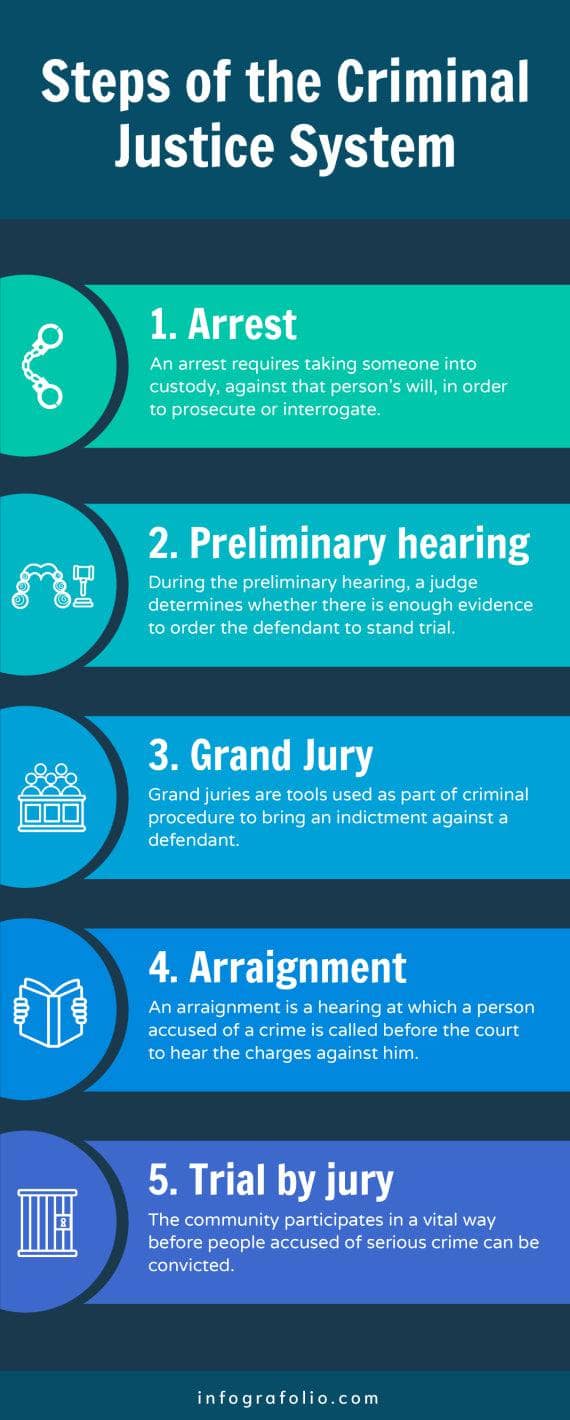 Steps of the Criminal Justice System

1. Arrest

An arrest requires taking someone into custody, against that person's will, in order to prosecute or interrogate.

2. Preliminary hearing

During the preliminary hearing, a judge determines whether there is enough evidence to order the defendant to stand trial.

3. Grand Jury

Grand juries are tools used as part of criminal procedure to bring an indictment against a defendant.

4. Arraignment

An arraignment is a hearing at which a person accused of a crime is called before the court to hear the charges against him.

5. Trial by jury

The community participates in a vital way before people accused of serious crime can be convicted.

infografolio.com